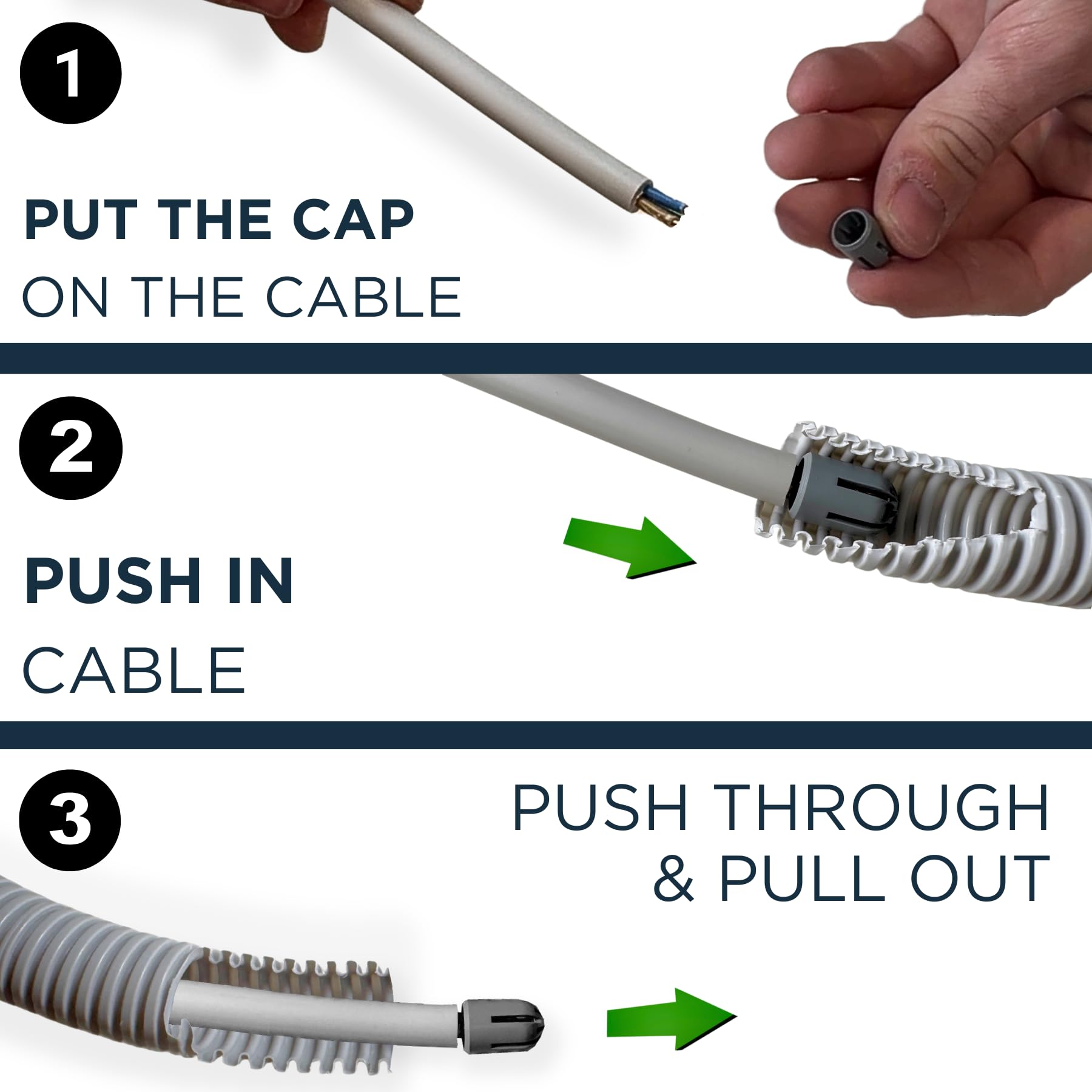 1

PUT THE CAP
ON THE CABLE

2

PUSH IN
CABLE

3

PUSH THROUGH
& PULL OUT