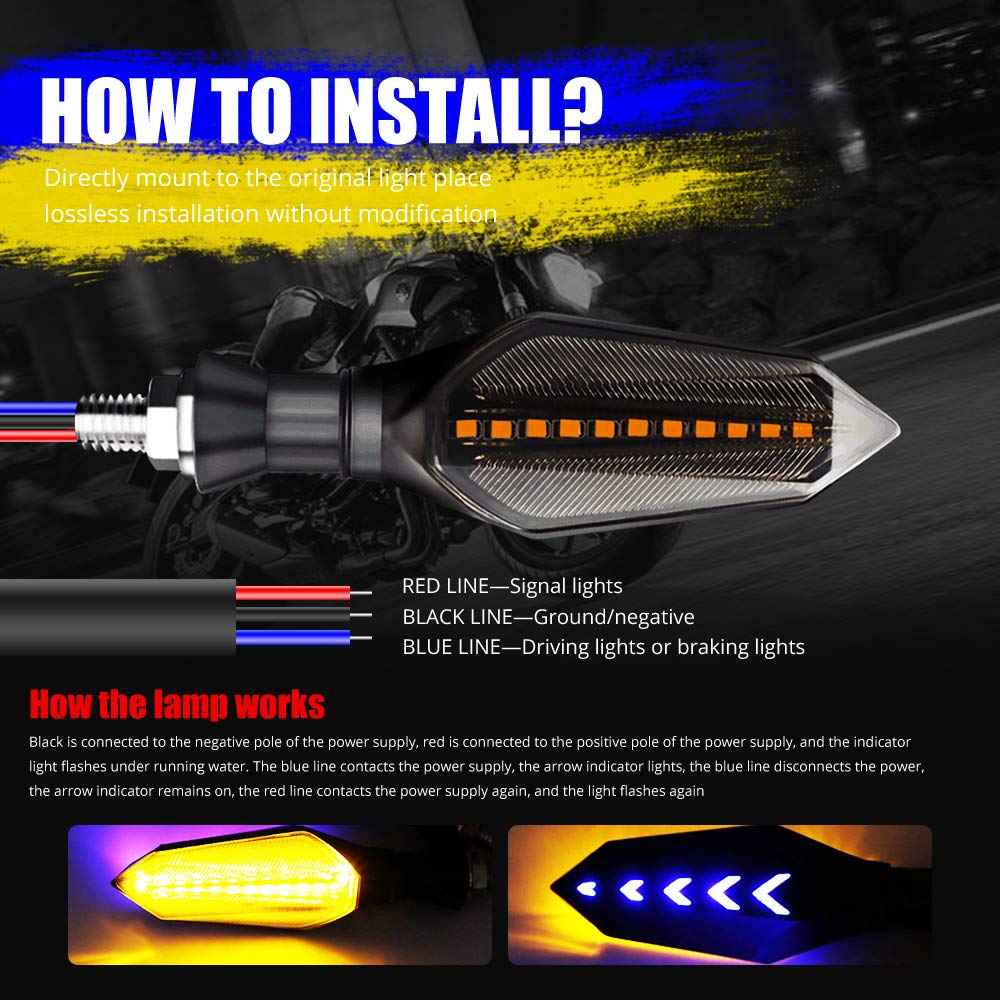 HOW TO INSTALL?
Directly mount to the original light place
lossless installation without modification

RED LINE—Signal lights
BLACK LINE—Ground/negative
BLUE LINE—Driving lights or braking lights

How the lamp works
Black is connected to the negative pole of the power supply, red is connected to the positive pole of the power supply, and the indicator light flashes under running water. The blue line contacts the power supply, the arrow indicator lights, the blue line disconnects the power, the arrow indicator remains on, the red line contacts the power supply again, and the light flashes again