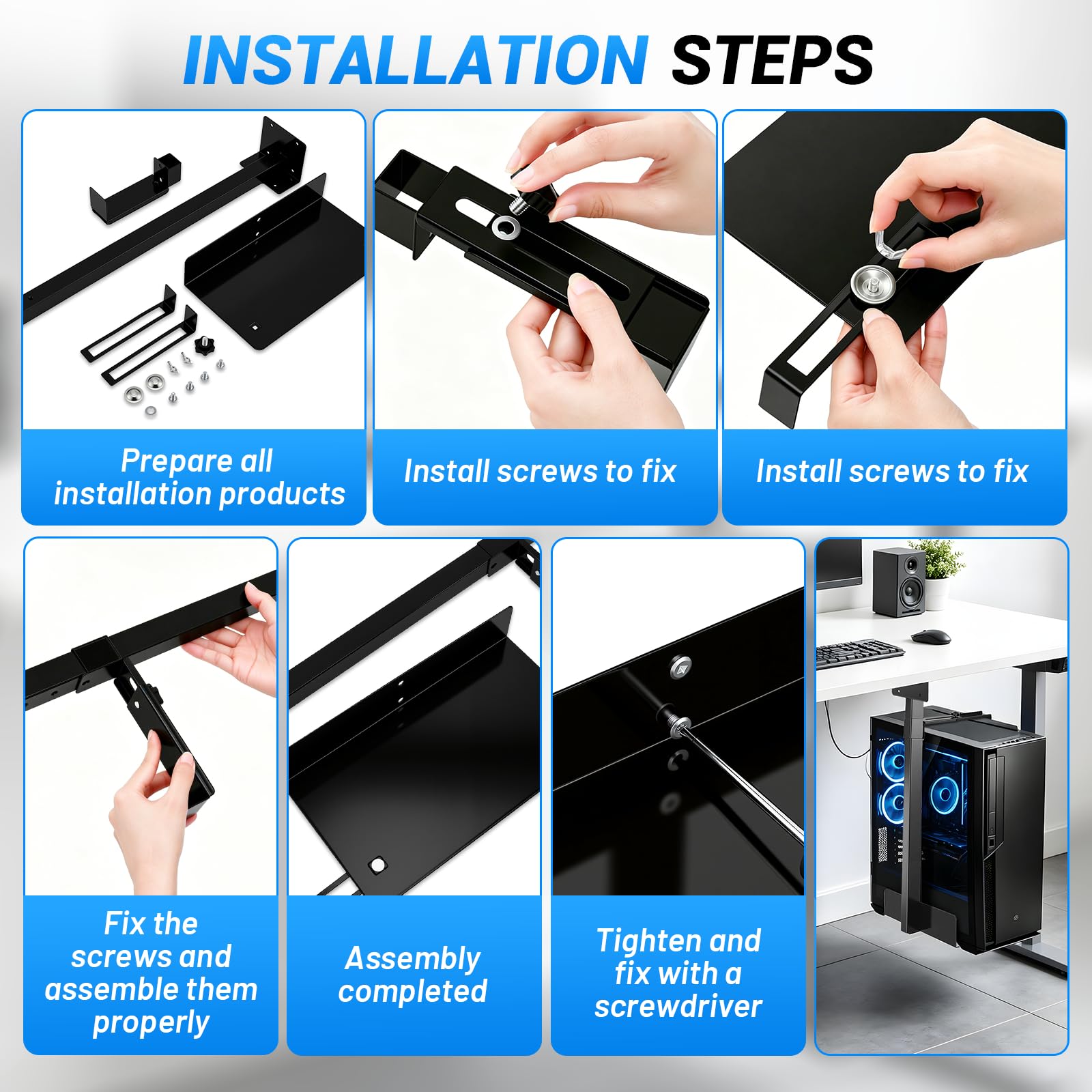 INSTALLATION STEPS

Prepare all installation products

Install screws to fix

Install screws to fix

Fix the screws and assemble them properly

Assembly completed

Tighten and fix with a screwdriver