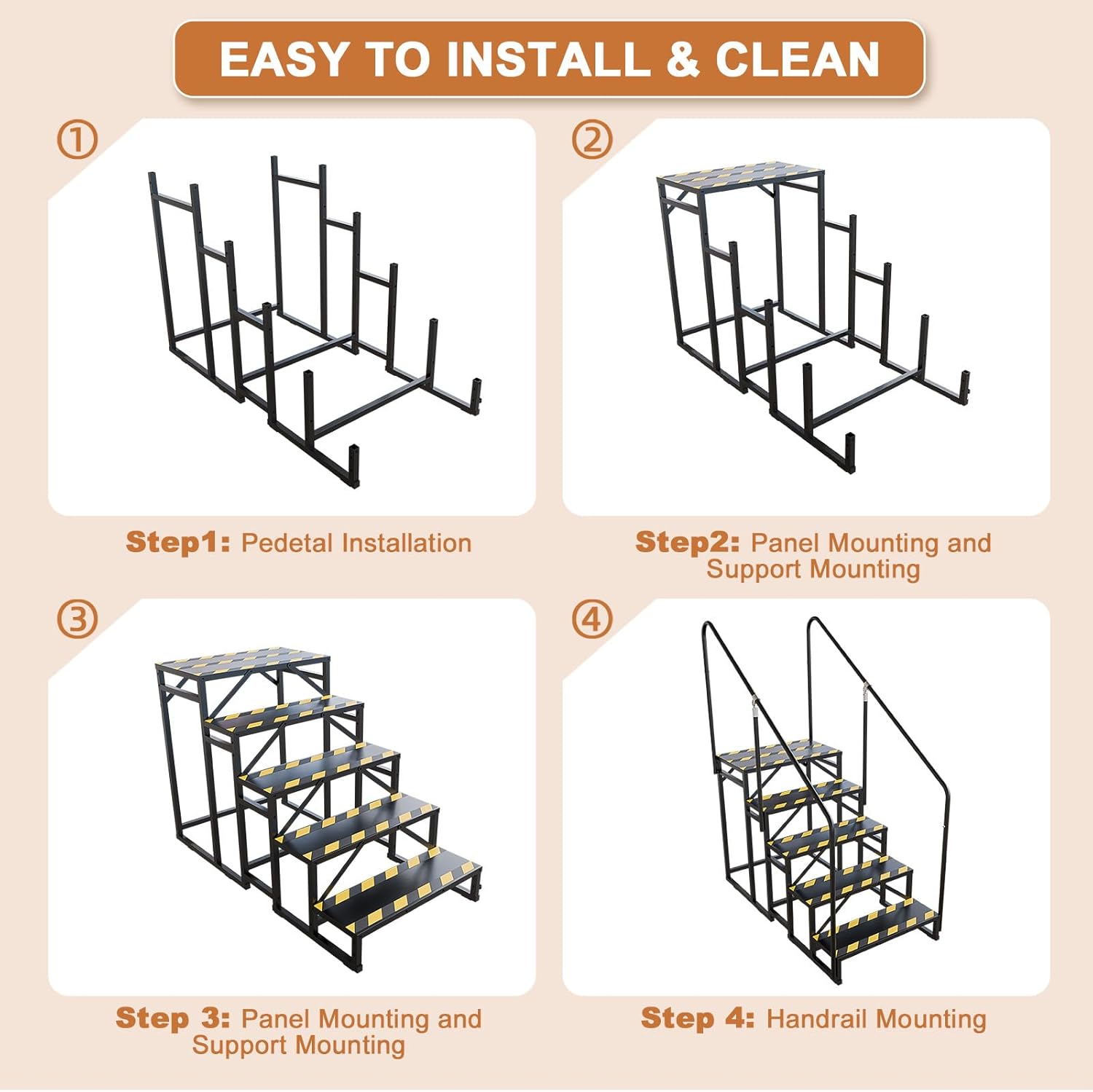 EASY TO INSTALL & CLEAN

①

Step1: Pedetal Installation

②

Step2: Panel Mounting and Support Mounting

③

Step 3: Panel Mounting and Support Mounting

④

Step 4: Handrail Mounting