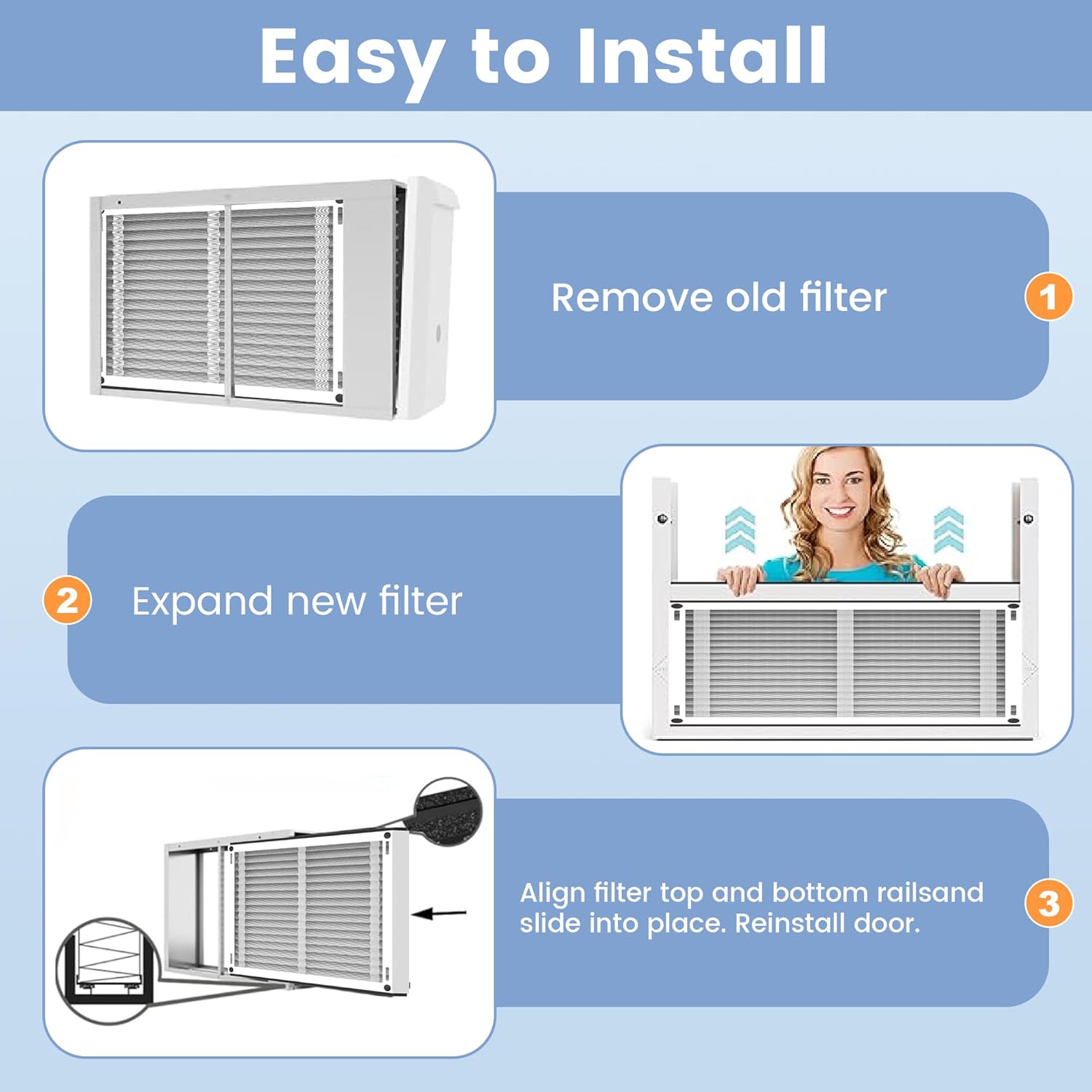 Easy to Install

Remove old filter

1

2

Expand new filter

Align filter top and bottom railsand slide into place. Reinstall door.

3