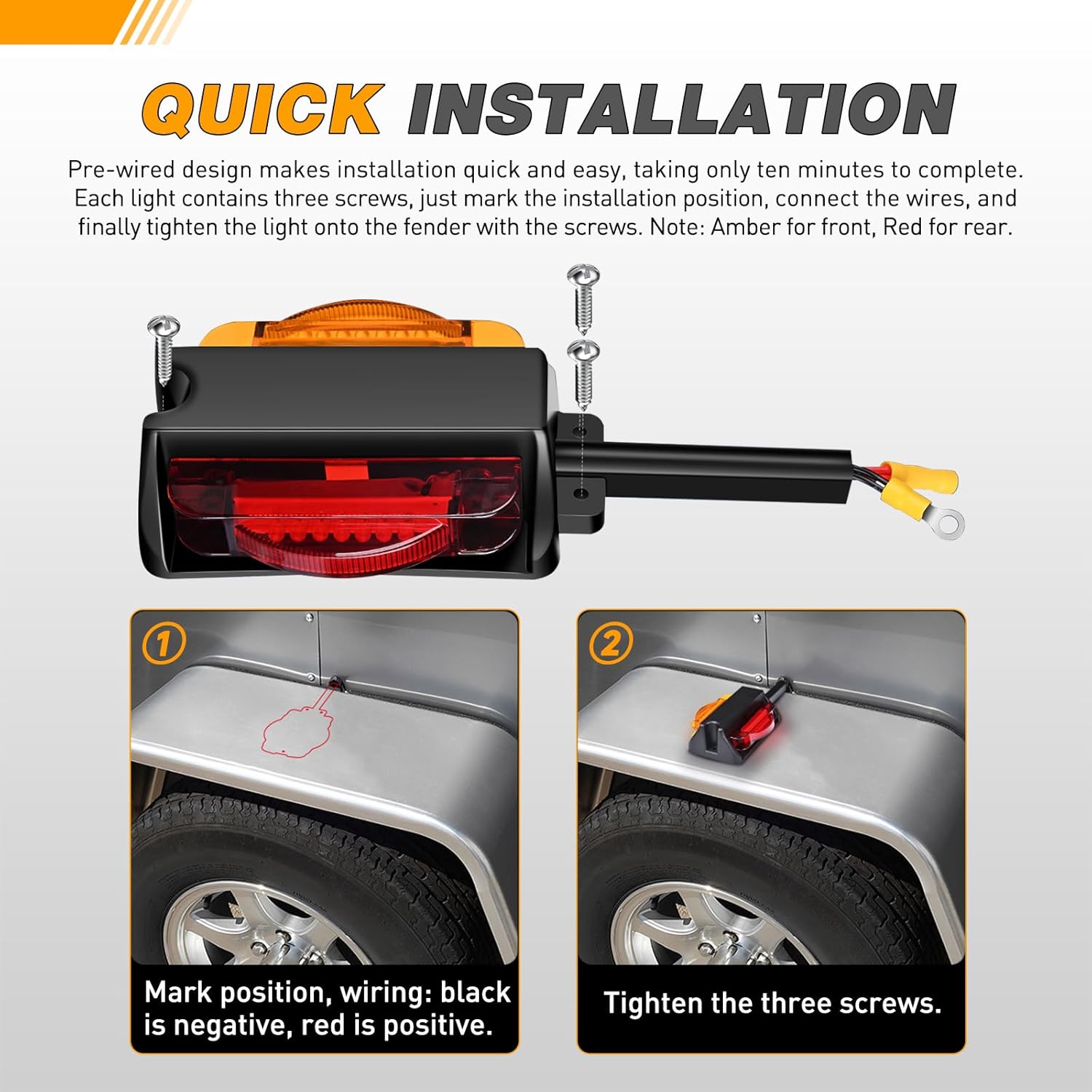 QUICK INSTALLATION

Pre-wired design makes installation quick and easy, taking only ten minutes to complete. Each light contains three screws, just mark the installation position, connect the wires, and finally tighten the light onto the fender with the screws. Note: Amber for front, Red for rear.

①

Mark position, wiring: black is negative, red is positive.

②

Tighten the three screws.