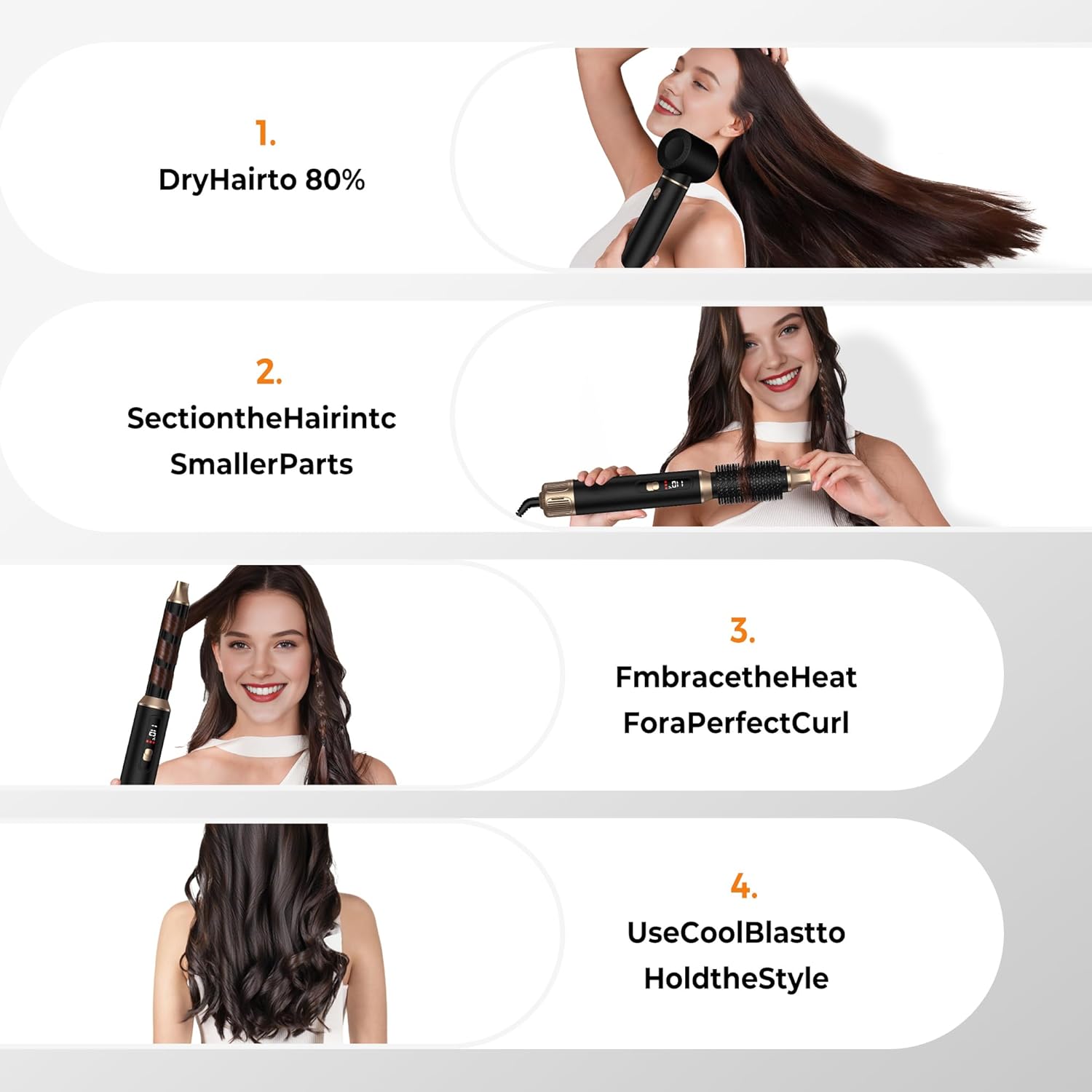 1.
DryHairto 80%

2.
SectiontheHairintc
SmallerParts

3.
FmbracetheHeat
ForaPerfectCurl

4.
UseCoolBlastto
HoldtheStyle