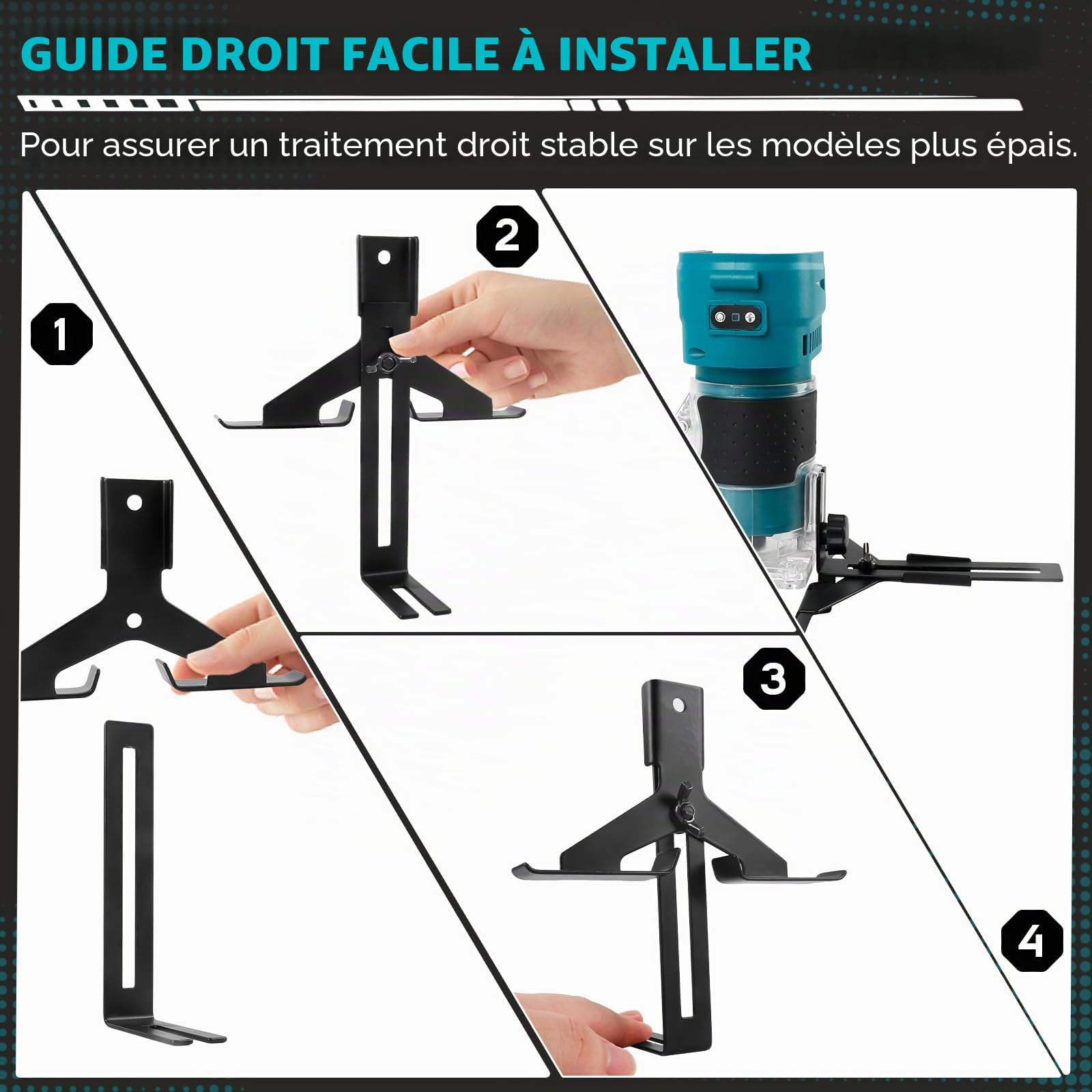 GUIDE DROIT FACILE À INSTALLER

Pour assurer un traitement droit stable sur les modèles plus épais.

1

2

3

4