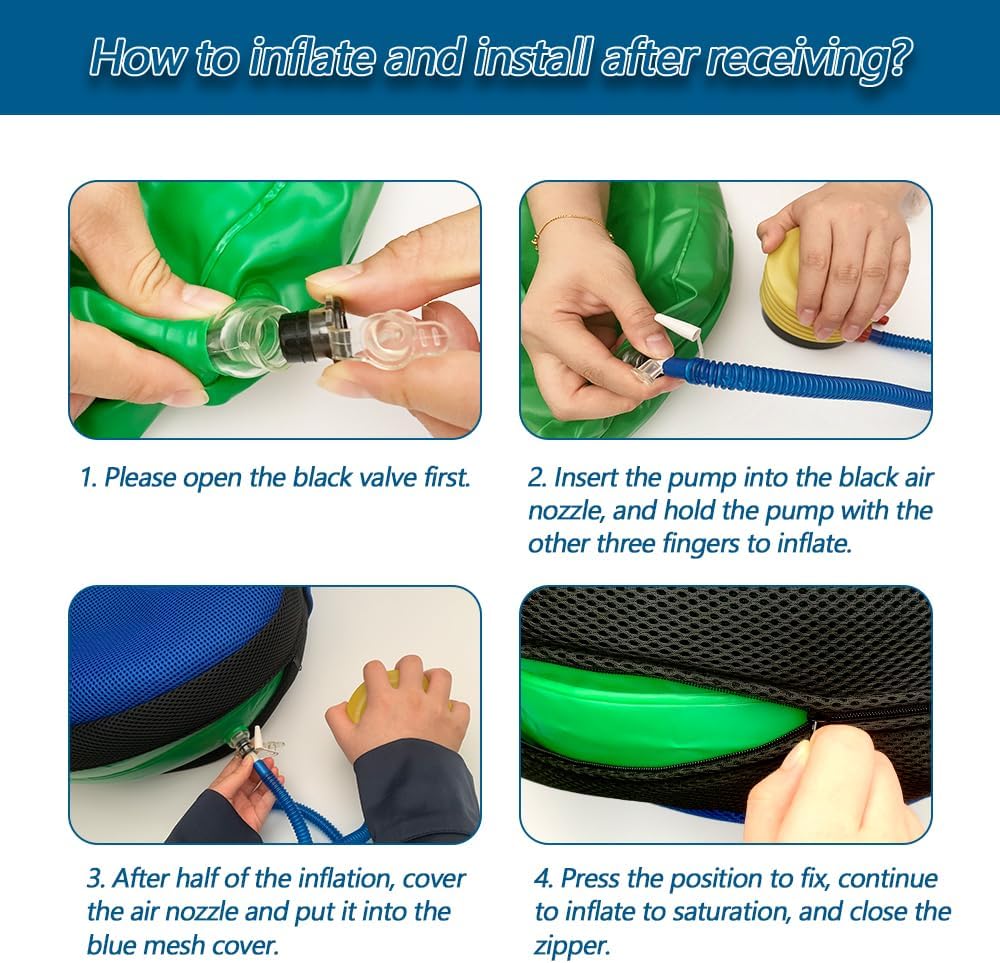 How to inflate and install after receiving?

1. Please open the black valve first.

2. Insert the pump into the black air nozzle, and hold the pump with the other three fingers to inflate.

3. After half of the inflation, cover the air nozzle and put it into the blue mesh cover.

4. Press the position to fix, continue to inflate to saturation, and close the zipper.