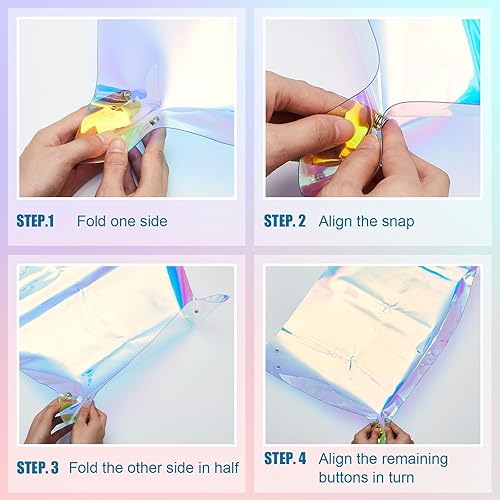 STEP.1 Fold one side

STEP. 2 Align the snap

STEP. 3 Fold the other side in half

STEP. 4 Align the remaining buttons in turn