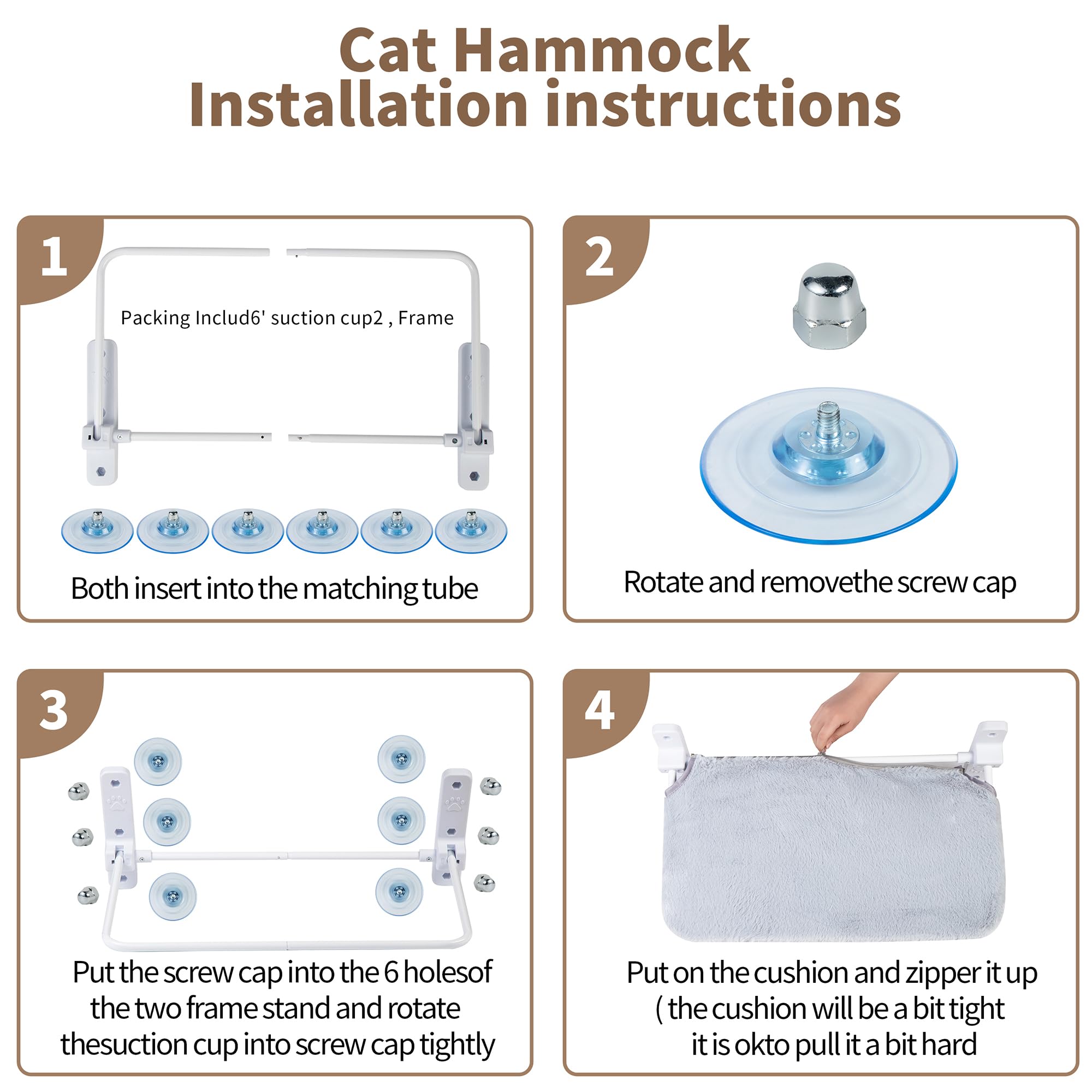 Cat Hammock
Installation instructions

1

Packing Includ6' suction cup2 , Frame

Both insert into the matching tube

2

Rotate and removethe screw cap

3

Put the screw cap into the 6 holesof the two frame stand and rotate thesuction cup into screw cap tightly

4

Put on the cushion and zipper it up ( the cushion will be a bit tight it is okto pull it a bit hard