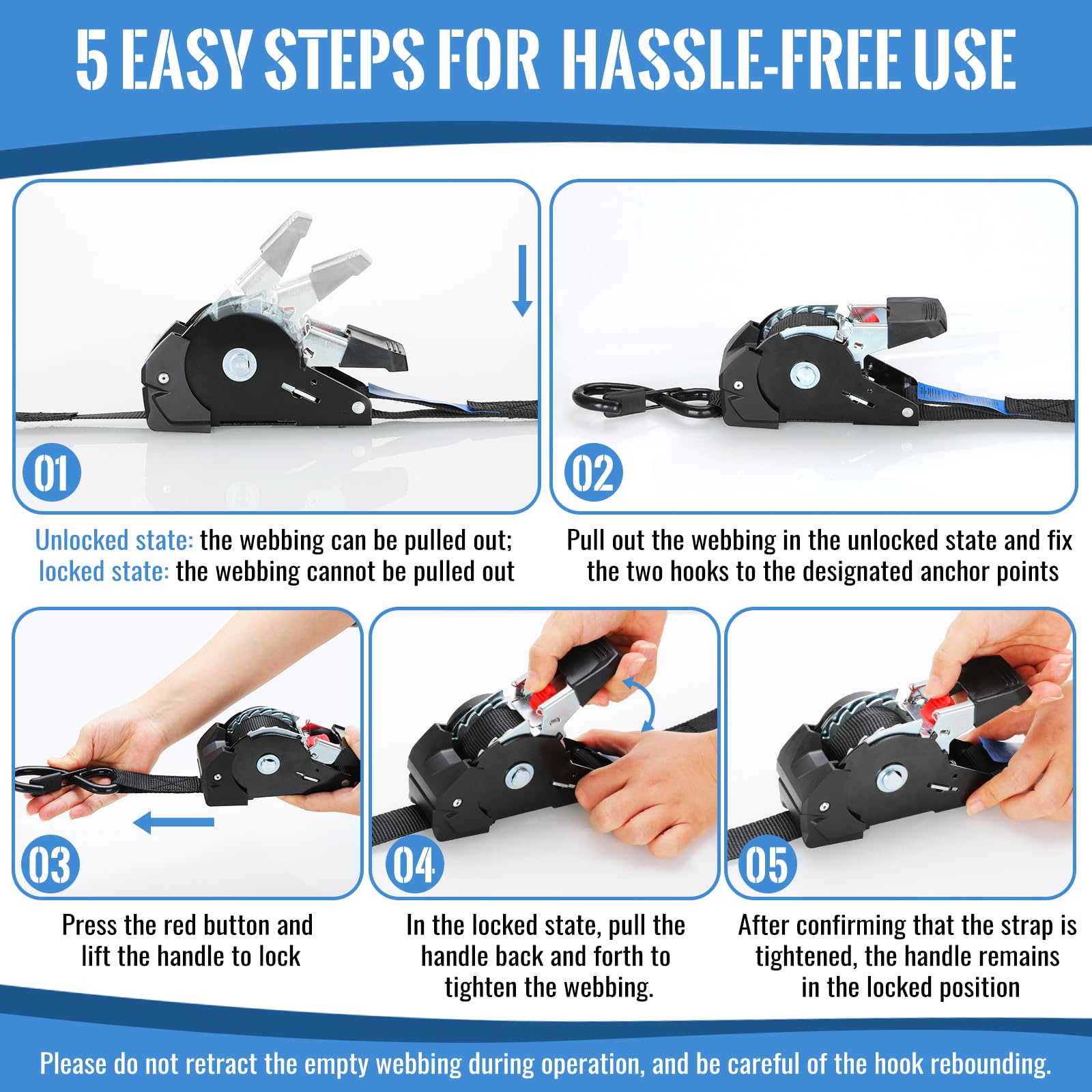 5 EASY STEPS FOR HASSLE-FREE USE

01

Unlocked state: the webbing can be pulled out; locked state: the webbing cannot be pulled out

02

Pull out the webbing in the unlocked state and fix the two hooks to the designated anchor points

03

Press the red button and lift the handle to lock

04

In the locked state, pull the handle back and forth to tighten the webbing.

05

After confirming that the strap is tightened, the handle remains in the locked position

Please do not retract the empty webbing during operation, and be careful of the hook rebounding.