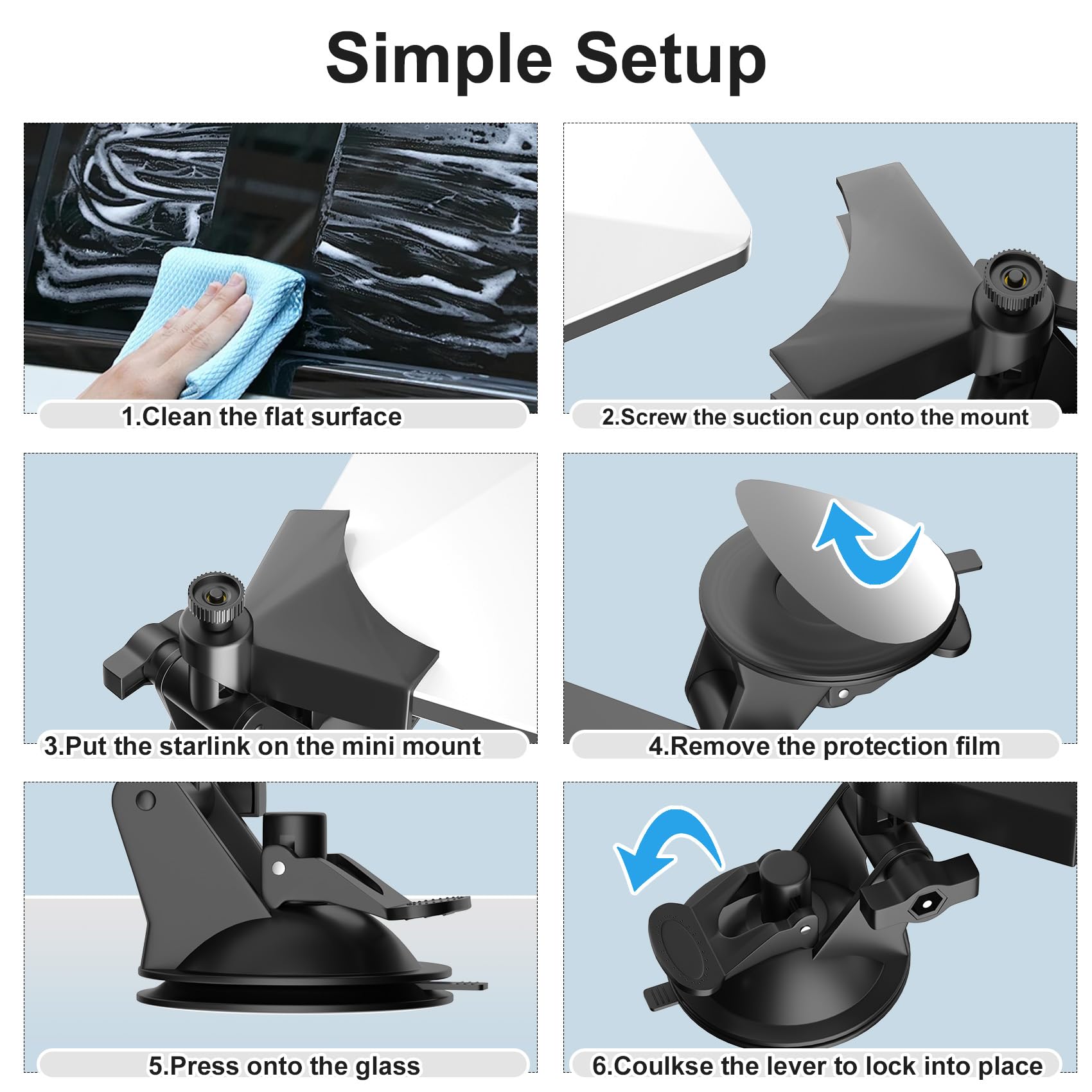 Simple Setup

1.Clean the flat surface

2.Screw the suction cup onto the mount

3.Put the starlink on the mini mount

4.Remove the protection film

5.Press onto the glass

6.Coulkse the lever to lock into place