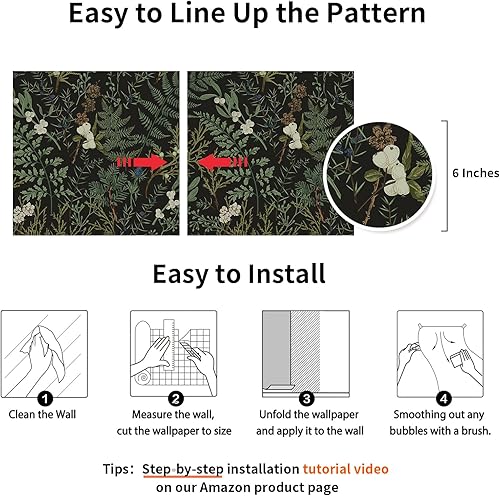 Easy to Line Up the Pattern

6 Inches

Easy to Install

1
Clean the Wall

2
Measure the wall, cut the wallpaper to size

3
Unfold the wallpaper and apply it to the wall

4
Smoothing out any bubbles with a brush.

Tips: Step-by-step installation tutorial video on our Amazon product page