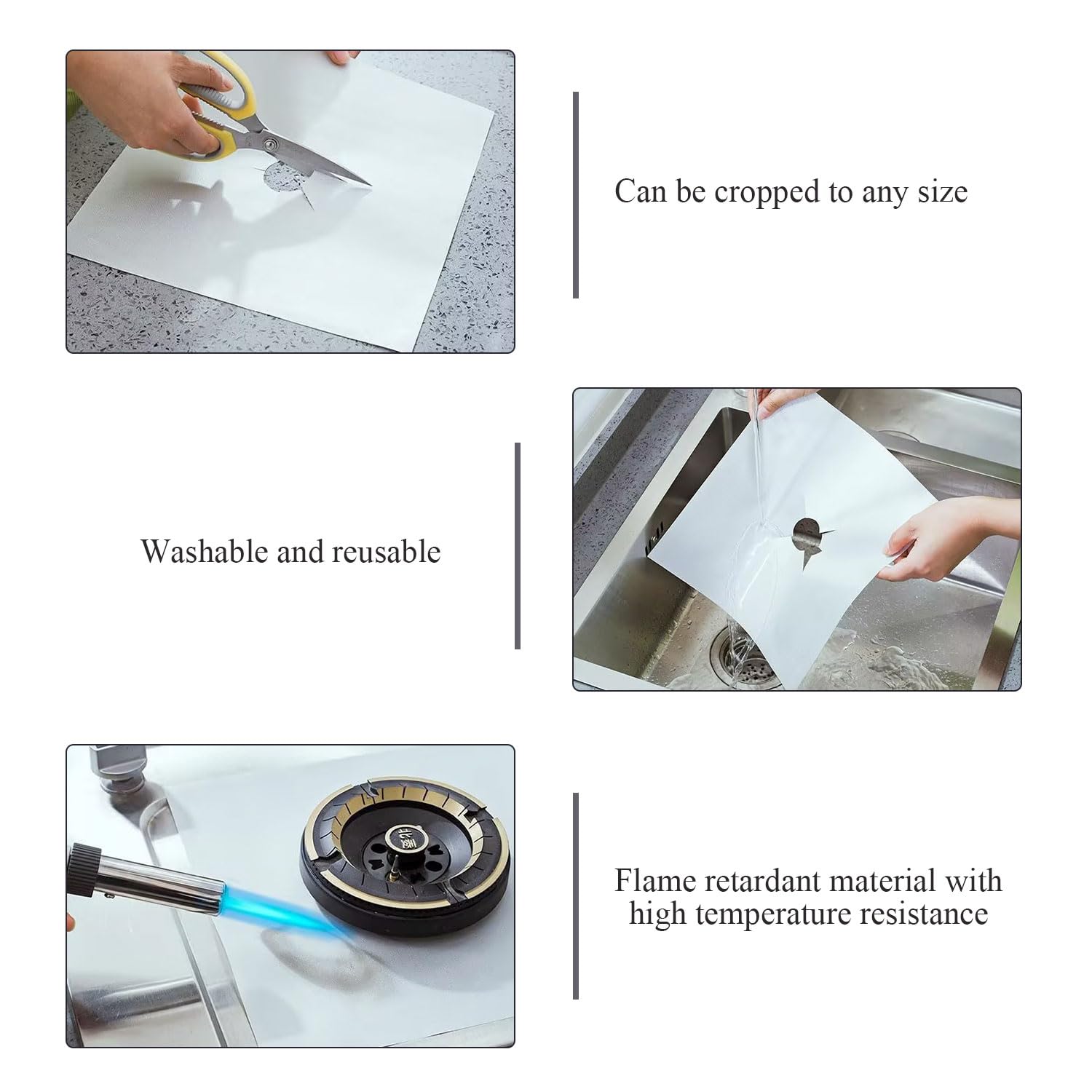 Can be cropped to any size

Washable and reusable

Flame retardant material with high temperature resistance