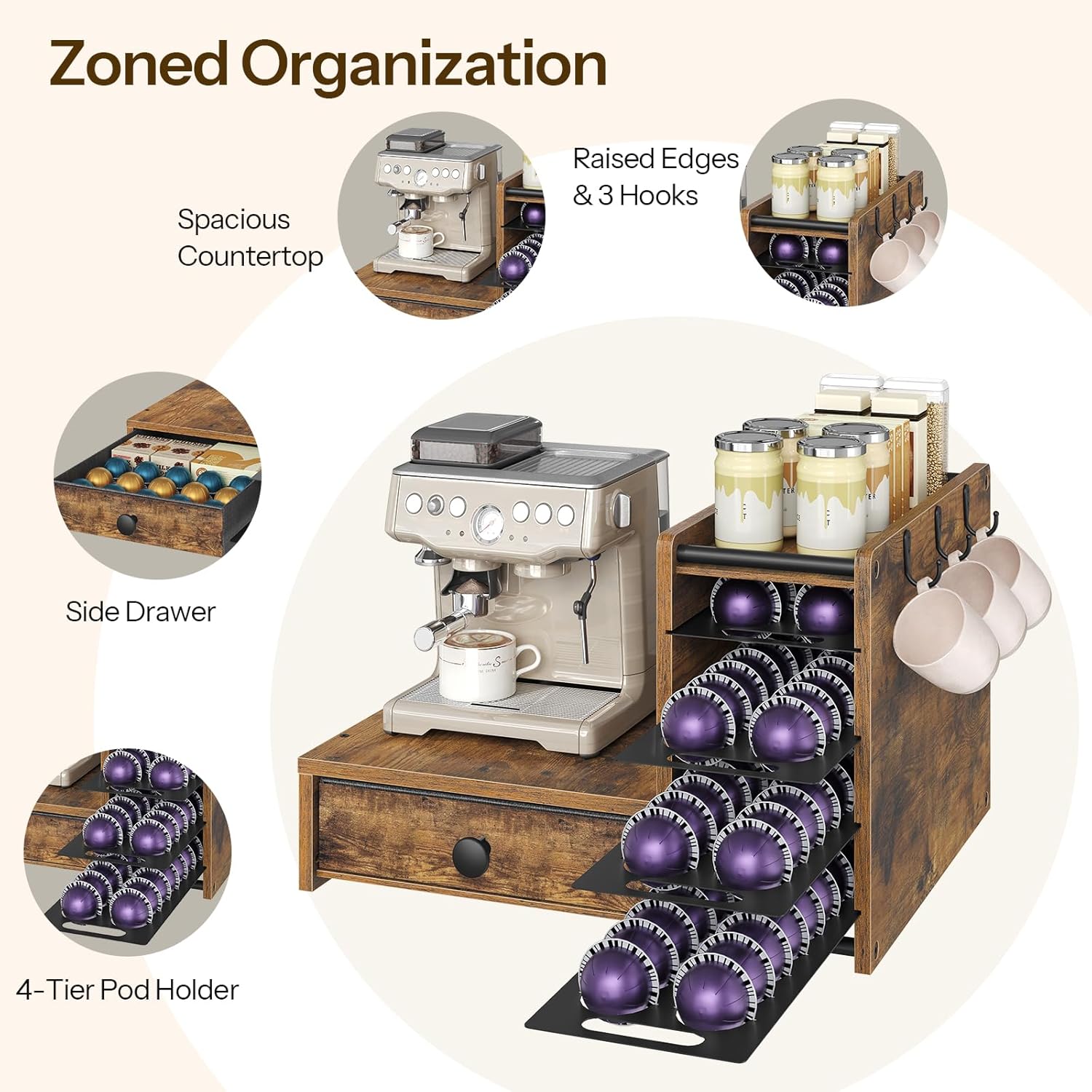 Zoned Organization

Spacious Countertop

Raised Edges & 3 Hooks

Side Drawer

4-Tier Pod Holder