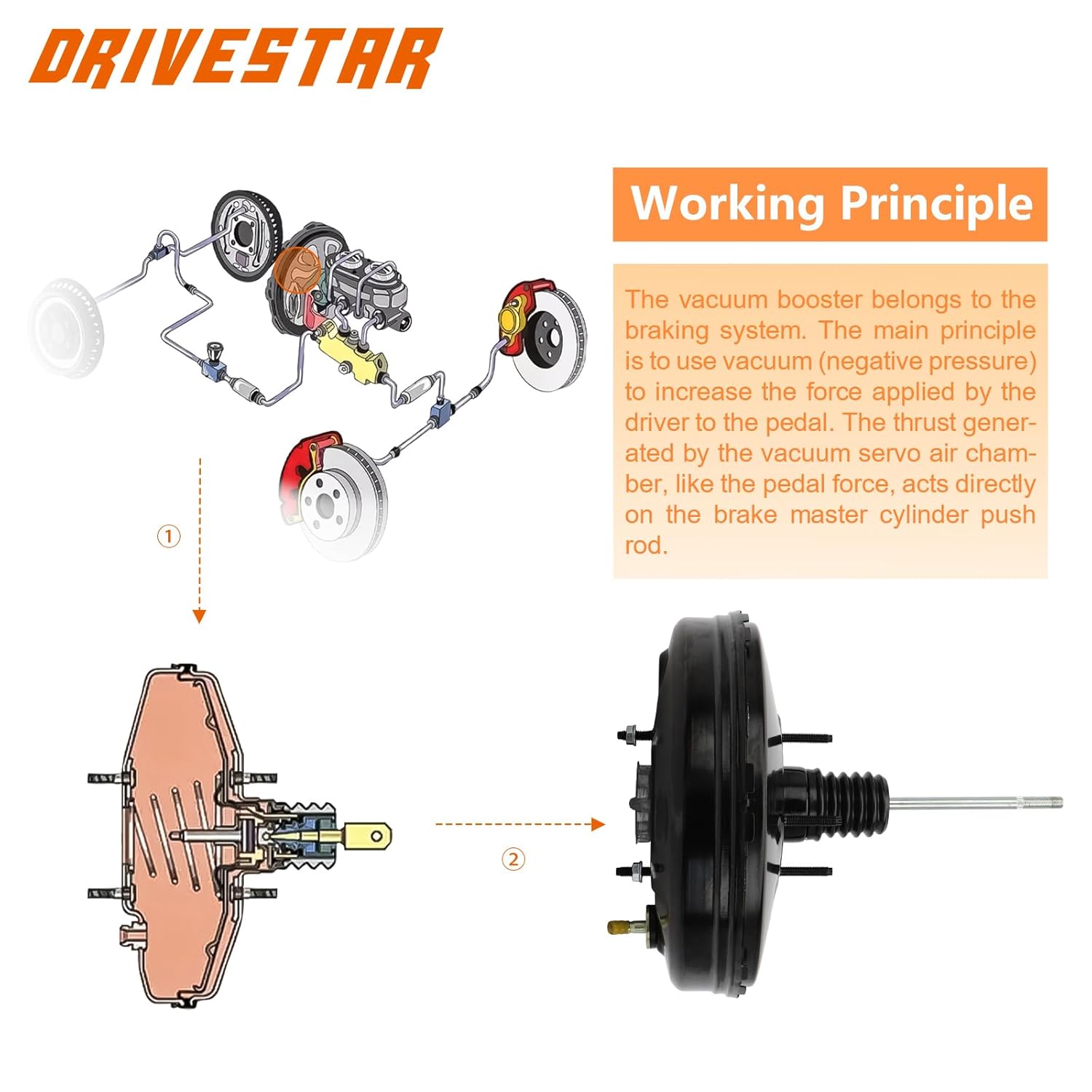 DRIVESTAR

Working Principle

The vacuum booster belongs to the braking system. The main principle is to use vacuum (negative pressure) to increase the force applied by the driver to the pedal. The thrust generated by the vacuum servo air chamber, like the pedal force, acts directly on the brake master cylinder push rod.

①

②