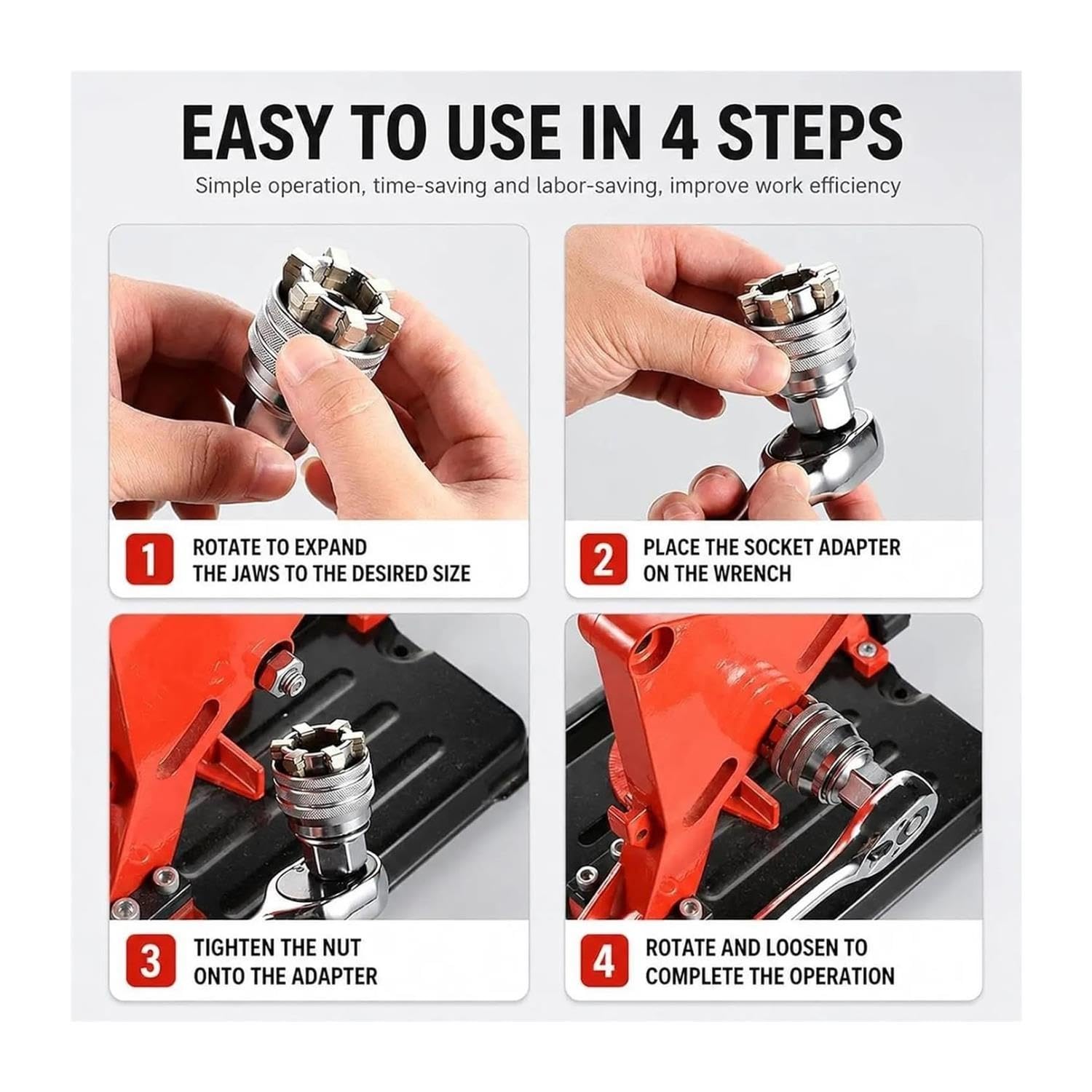 EASY TO USE IN 4 STEPS

Simple operation, time-saving and labor-saving, improve work efficiency

1 ROTATE TO EXPAND THE JAWS TO THE DESIRED SIZE

2 PLACE THE SOCKET ADAPTER ON THE WRENCH

3 TIGHTEN THE NUT ONTO THE ADAPTER

4 ROTATE AND LOOSEN TO COMPLETE THE OPERATION