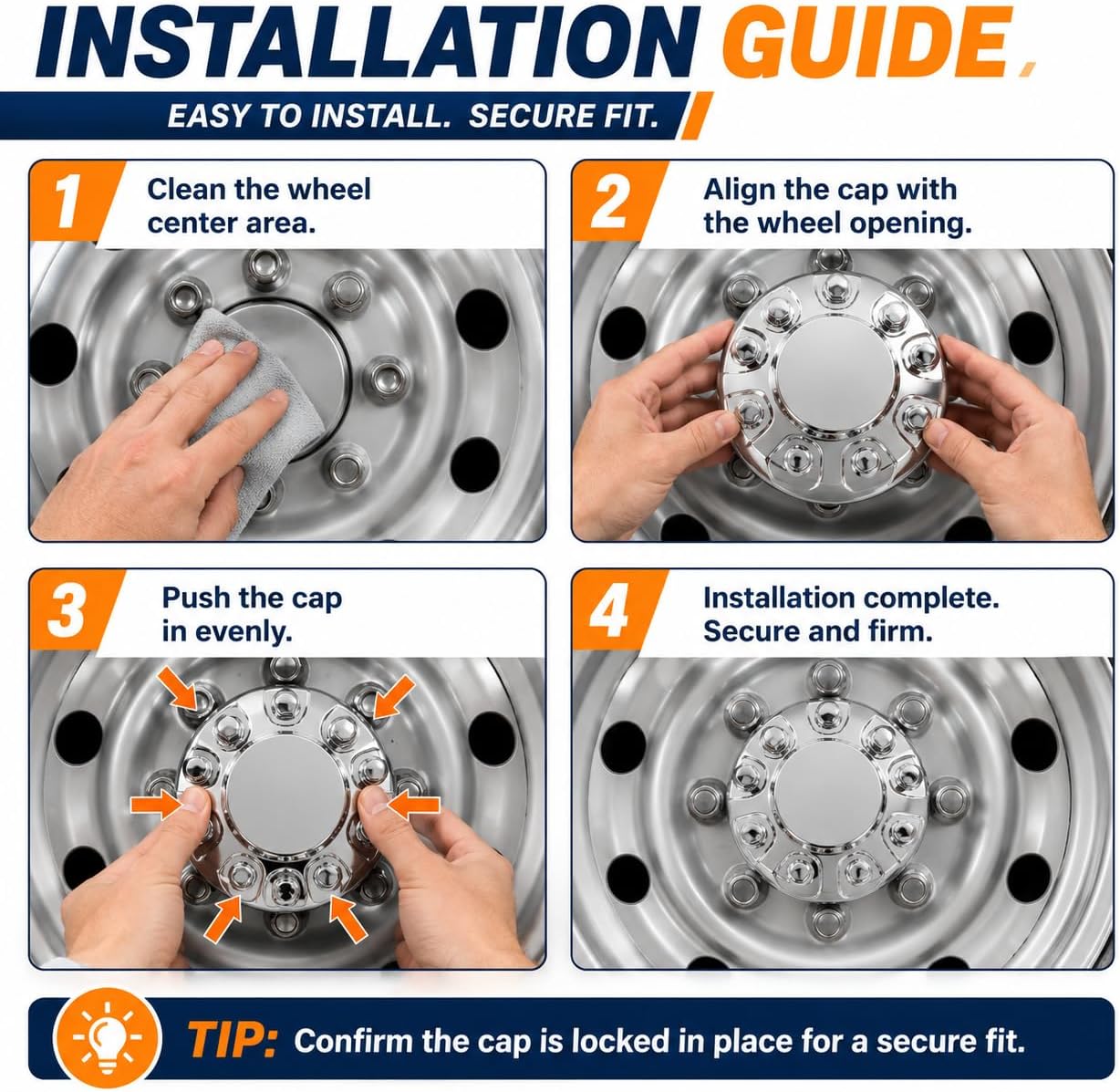 INSTALLATION GUIDE

EASY TO INSTALL. SECURE FIT.

1 Clean the wheel center area.

2 Align the cap with the wheel opening.

3 Push the cap in evenly.

4 Installation complete. Secure and firm.

TIP: Confirm the cap is locked in place for a secure fit.