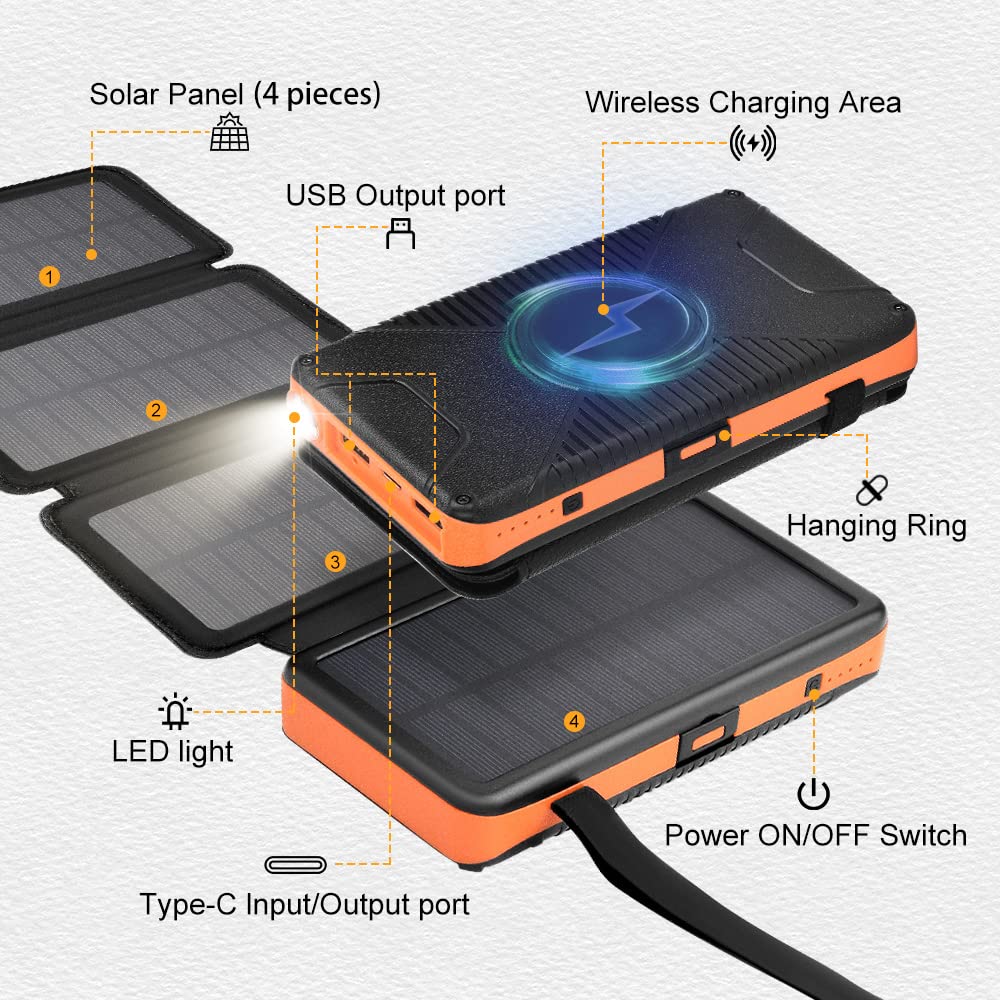 Solar Panel (4 pieces)

Wireless Charging Area

USB Output port

1

2

3

4

Hanging Ring

LED light

Power ON/OFF Switch

Type-C Input/Output port