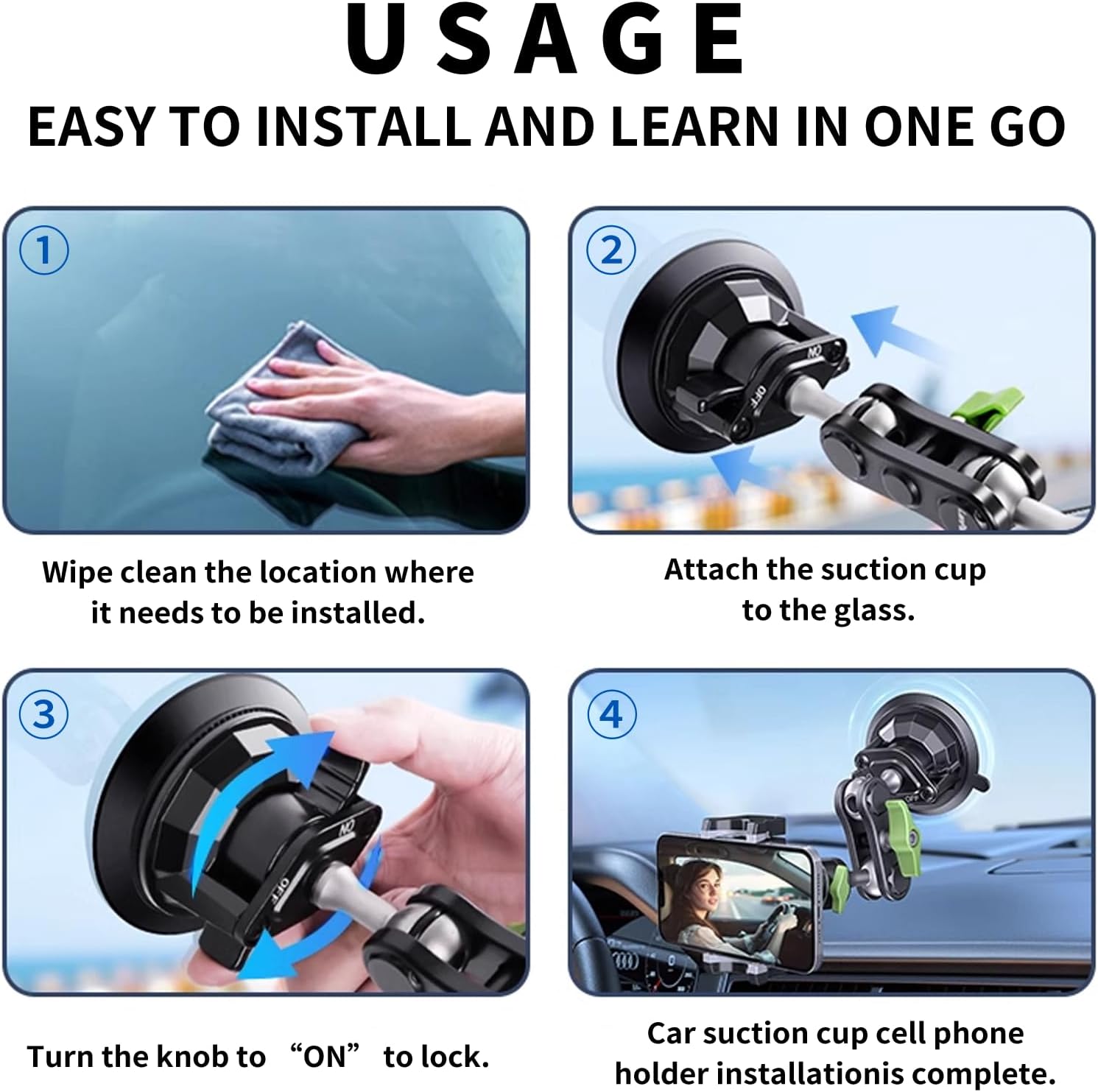 USAGE

EASY TO INSTALL AND LEARN IN ONE GO

①

Wipe clean the location where it needs to be installed.

②

ON

OFF

Attach the suction cup to the glass.

③

ON

OFF

Turn the knob to “ON” to lock.

④

OFF

Car suction cup cell phone holder installationis complete.