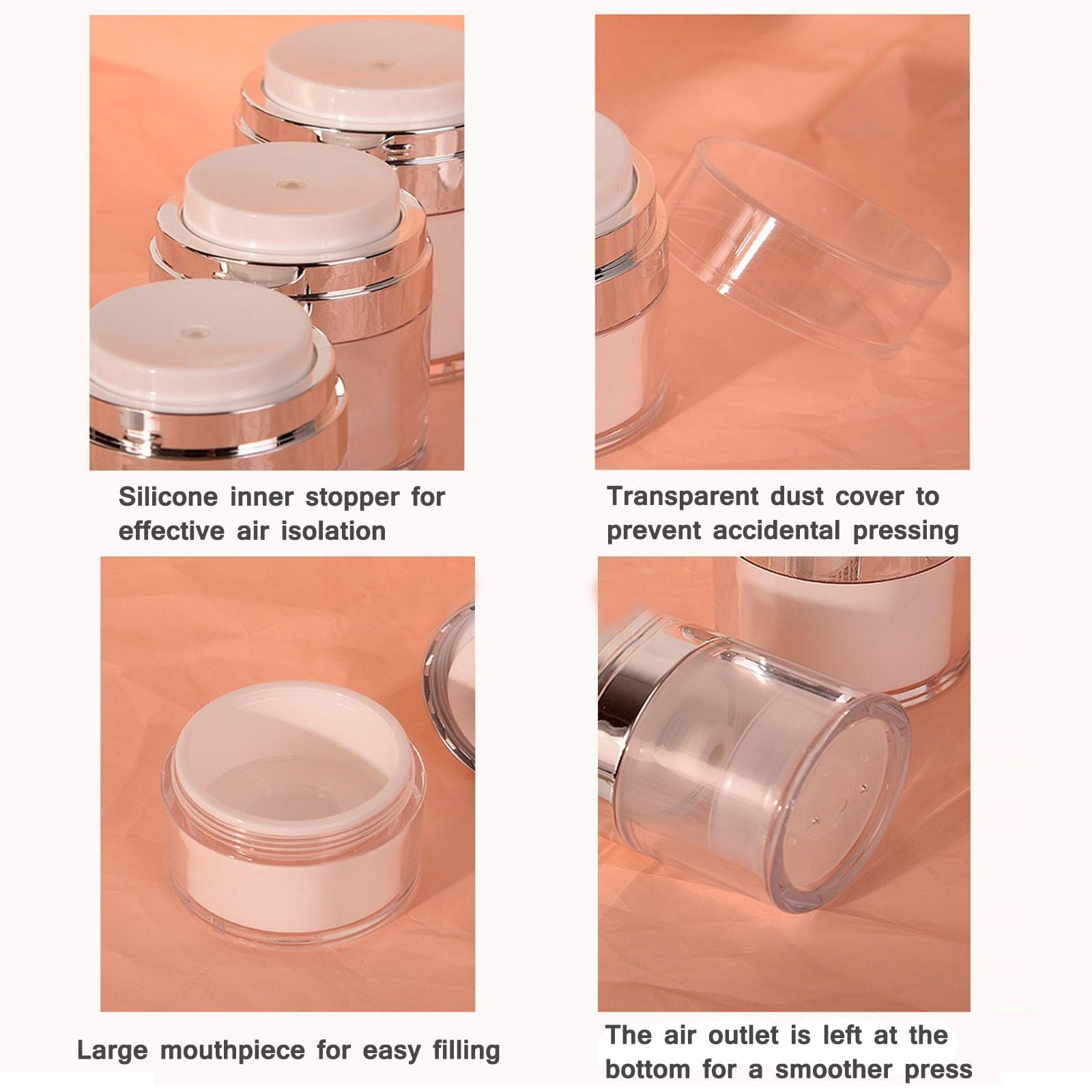 Silicone inner stopper for effective air isolation

Transparent dust cover to prevent accidental pressing

Large mouthpiece for easy filling

The air outlet is left at the bottom for a smoother press