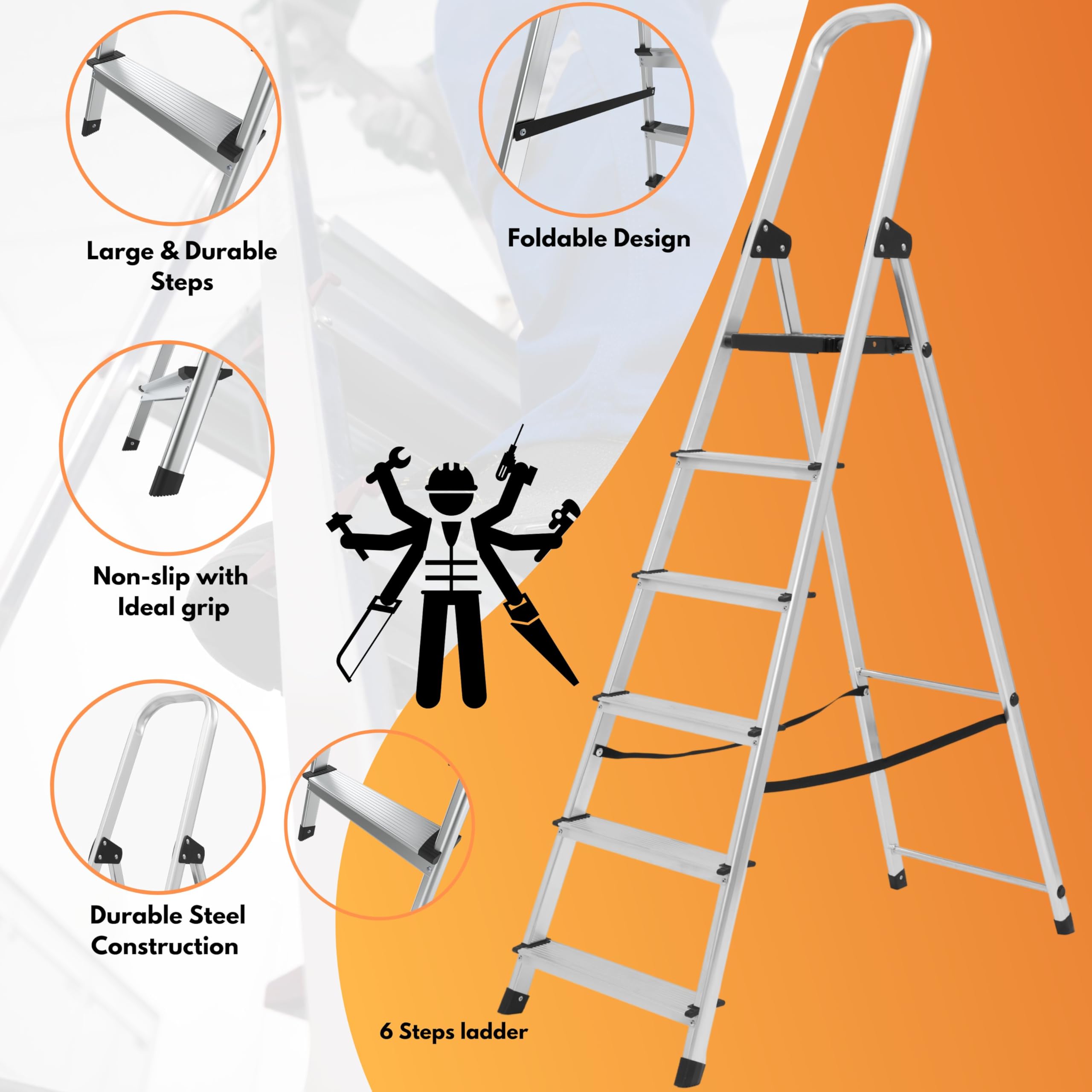 Large & Durable Steps

Foldable Design

Non-slip with Ideal grip

Durable Steel Construction

6 Steps ladder