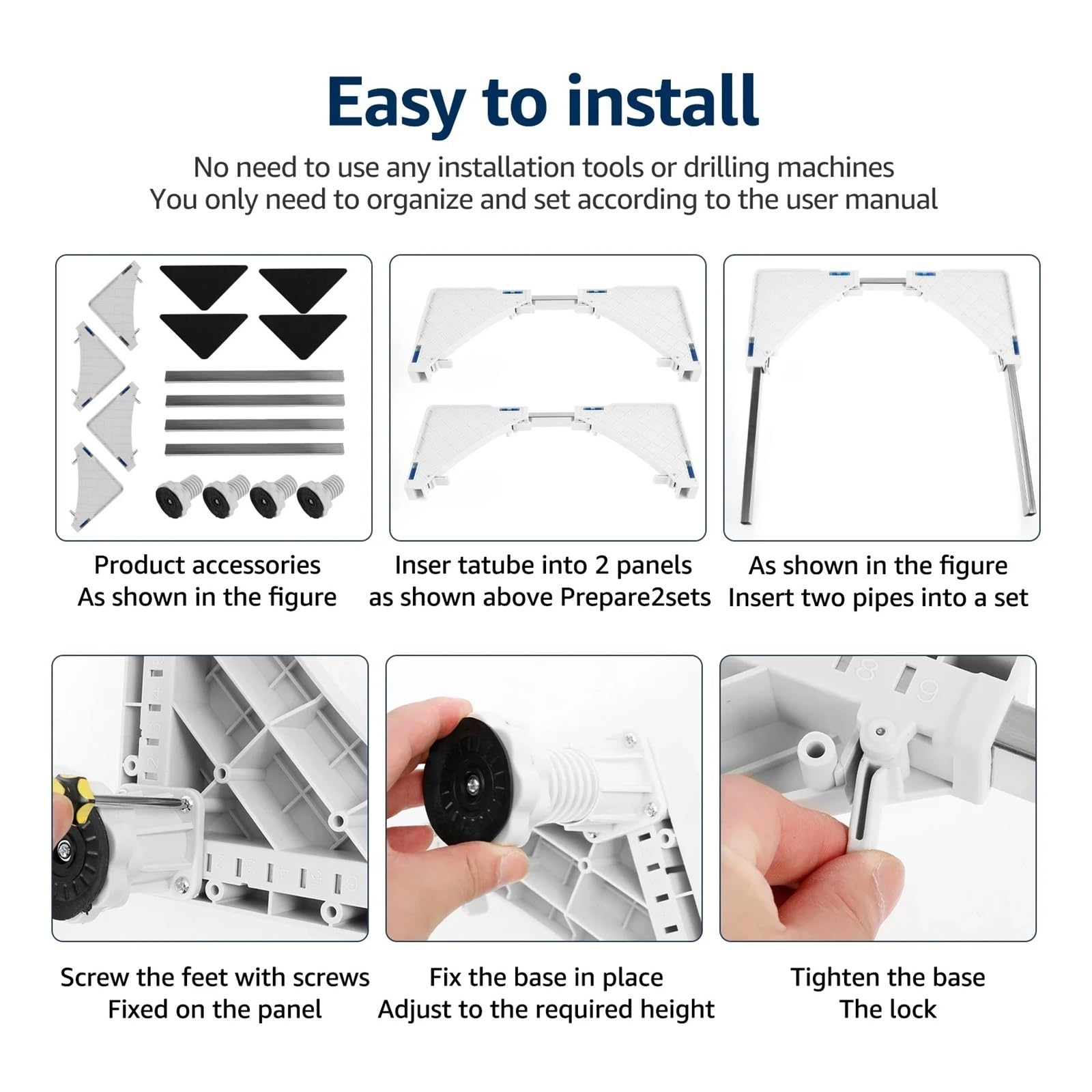 Easy to install

No need to use any installation tools or drilling machines
You only need to organize and set according to the user manual

Product accessories
As shown in the figure

Inser tatube into 2 panels
as shown above Prepare2sets

As shown in the figure
Insert two pipes into a set

Screw the feet with screws
Fixed on the panel

Fix the base in place
Adjust to the required height

Tighten the base
The lock