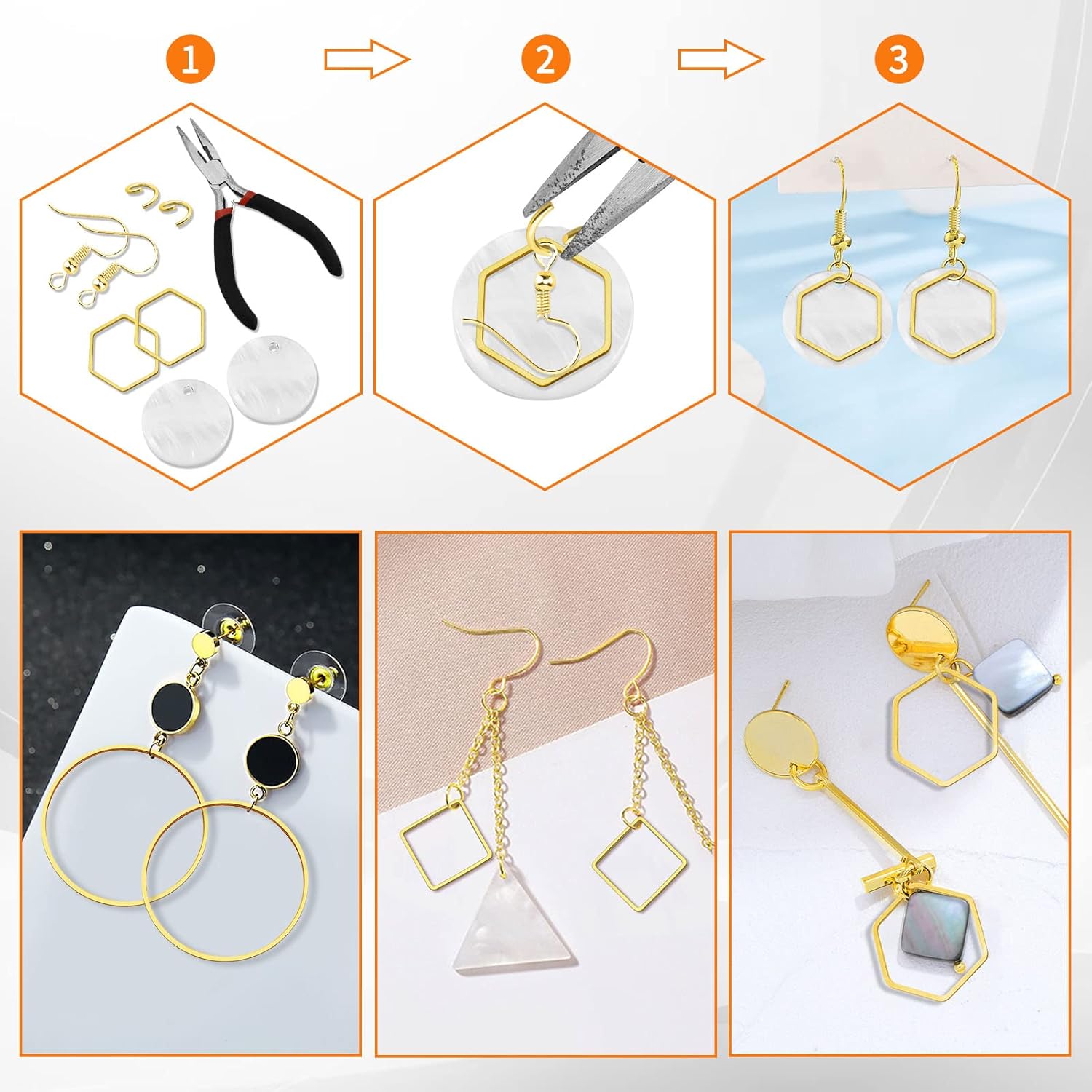 1

2

3