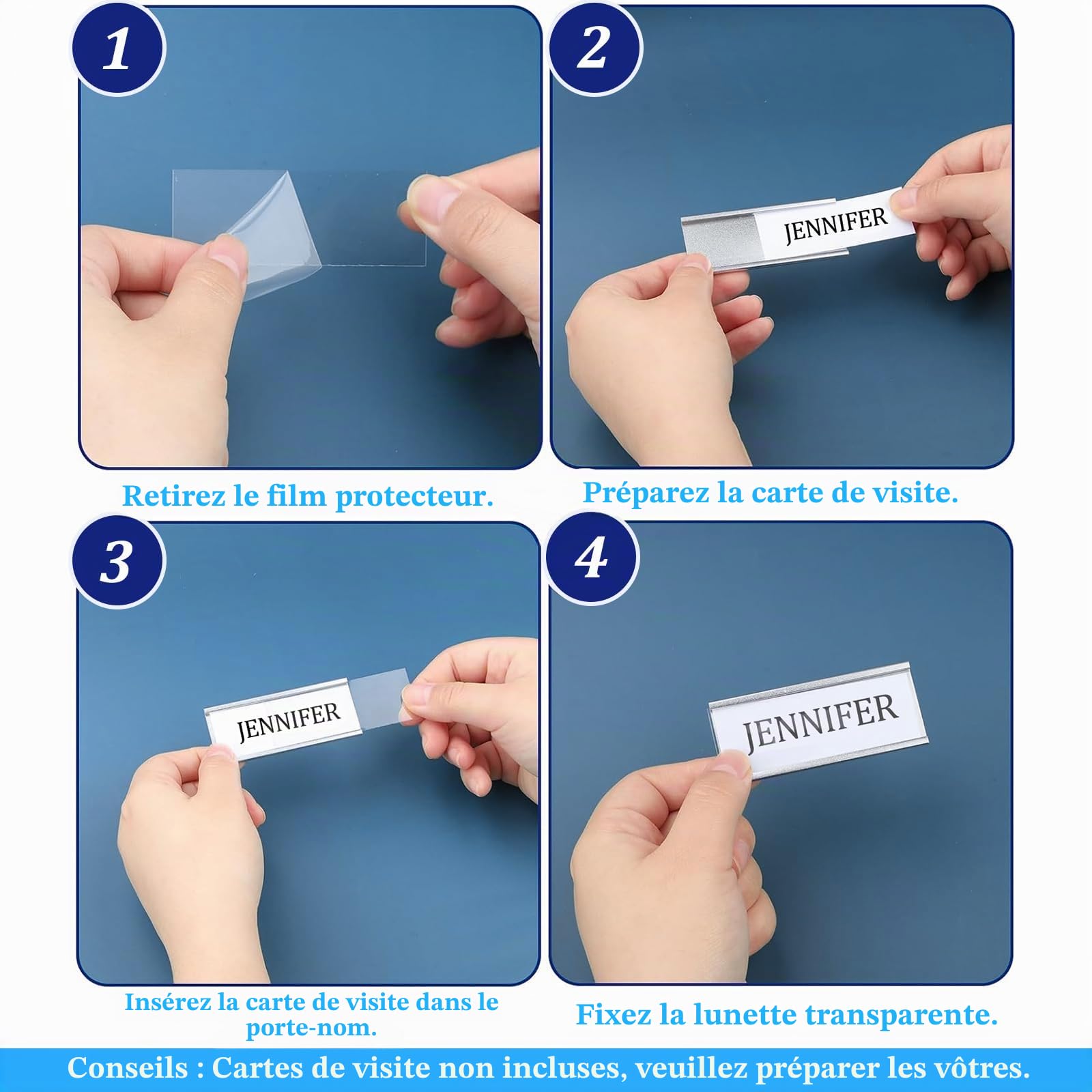 1

Retirez le film protecteur.

2

JENNIFER

Préparez la carte de visite.

3

JENNIFER

Insérez la carte de visite dans le porte-nom.

4

JENNIFER

Fixez la lunette transparente.

Conseils : Cartes de visite non incluses, veuillez préparer les vôtres.