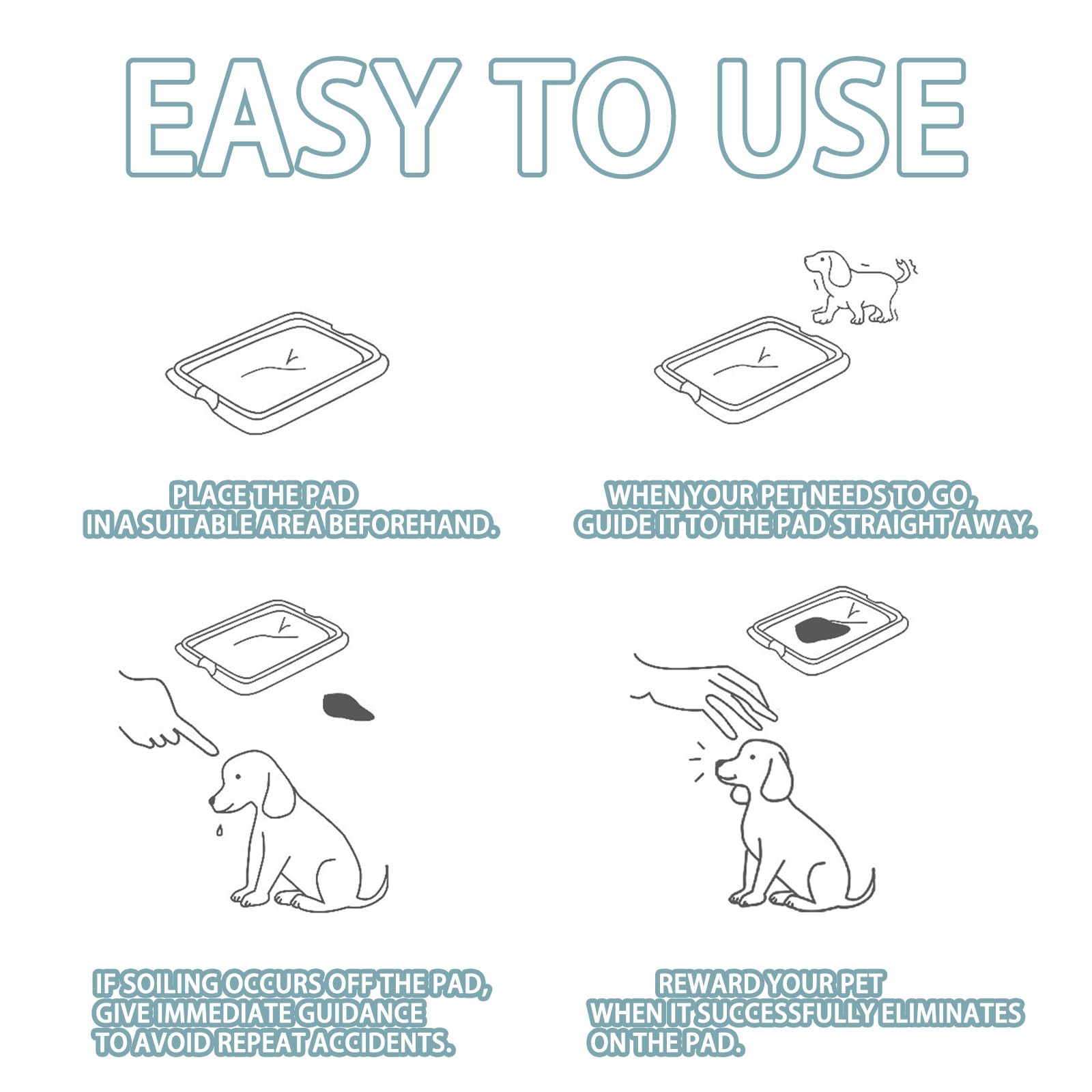 EASY TO USE

PLACE THE PAD IN A SUITABLE AREA BEFOREHAND.

WHEN YOUR PET NEEDS TO GO, GUIDE IT TO THE PAD STRAIGHT AWAY.

IF SOILING OCCURS OFF THE PAD, GIVE IMMEDIATE GUIDANCE TO AVOID REPEAT ACCIDENTS.

REWARD YOUR PET WHEN IT SUCCESSFULLY ELIMINATES ON THE PAD.