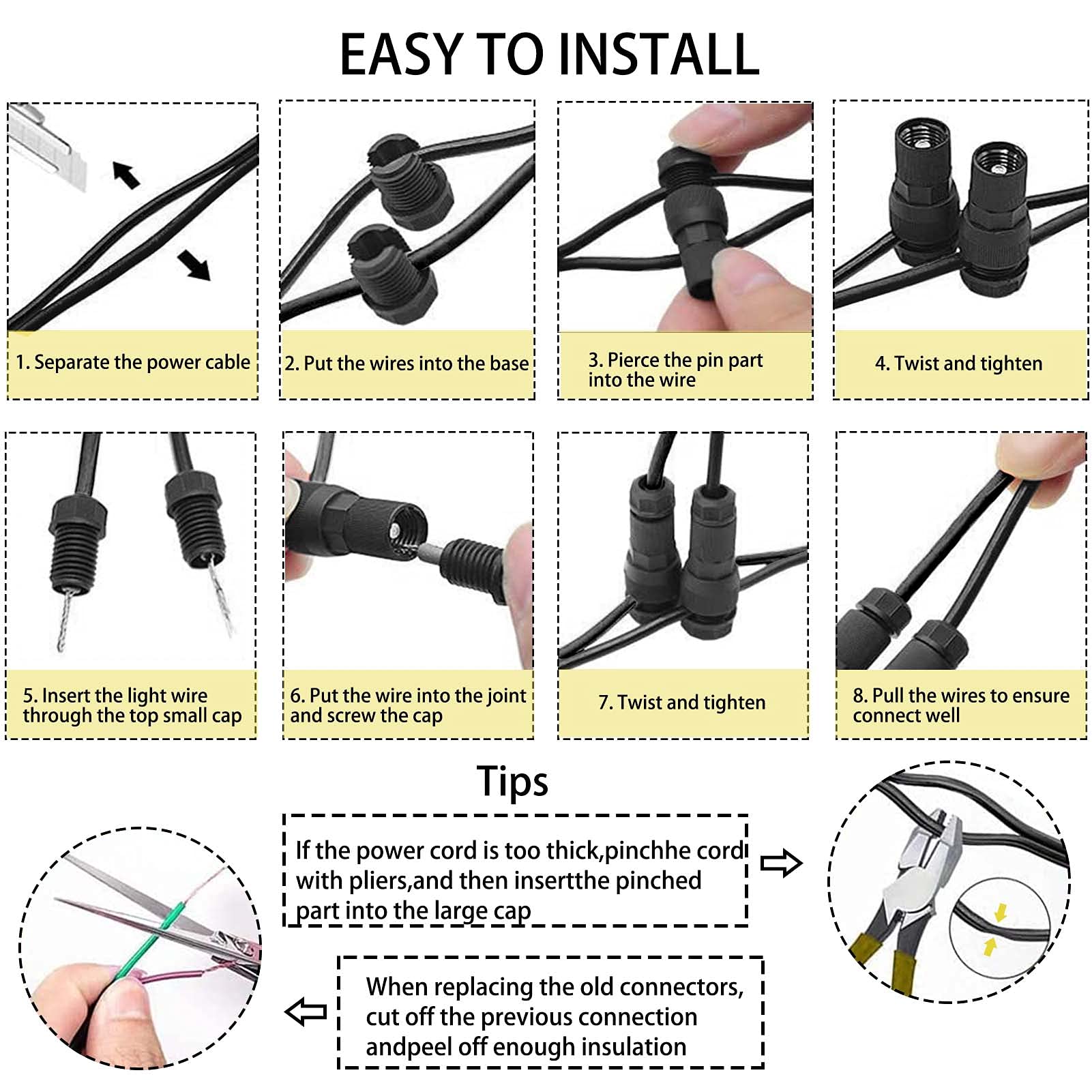 EASY TO INSTALL

1. Separate the power cable

2. Put the wires into the base

3. Pierce the pin part into the wire

4. Twist and tighten

5. Insert the light wire through the top small cap

6. Put the wire into the joint and screw the cap

7. Twist and tighten

8. Pull the wires to ensure connect well

Tips

If the power cord is too thick,pinchhe cord with pliers,and then insertthe pinched part into the large cap

When replacing the old connectors, cut off the previous connection andpeel off enough insulation