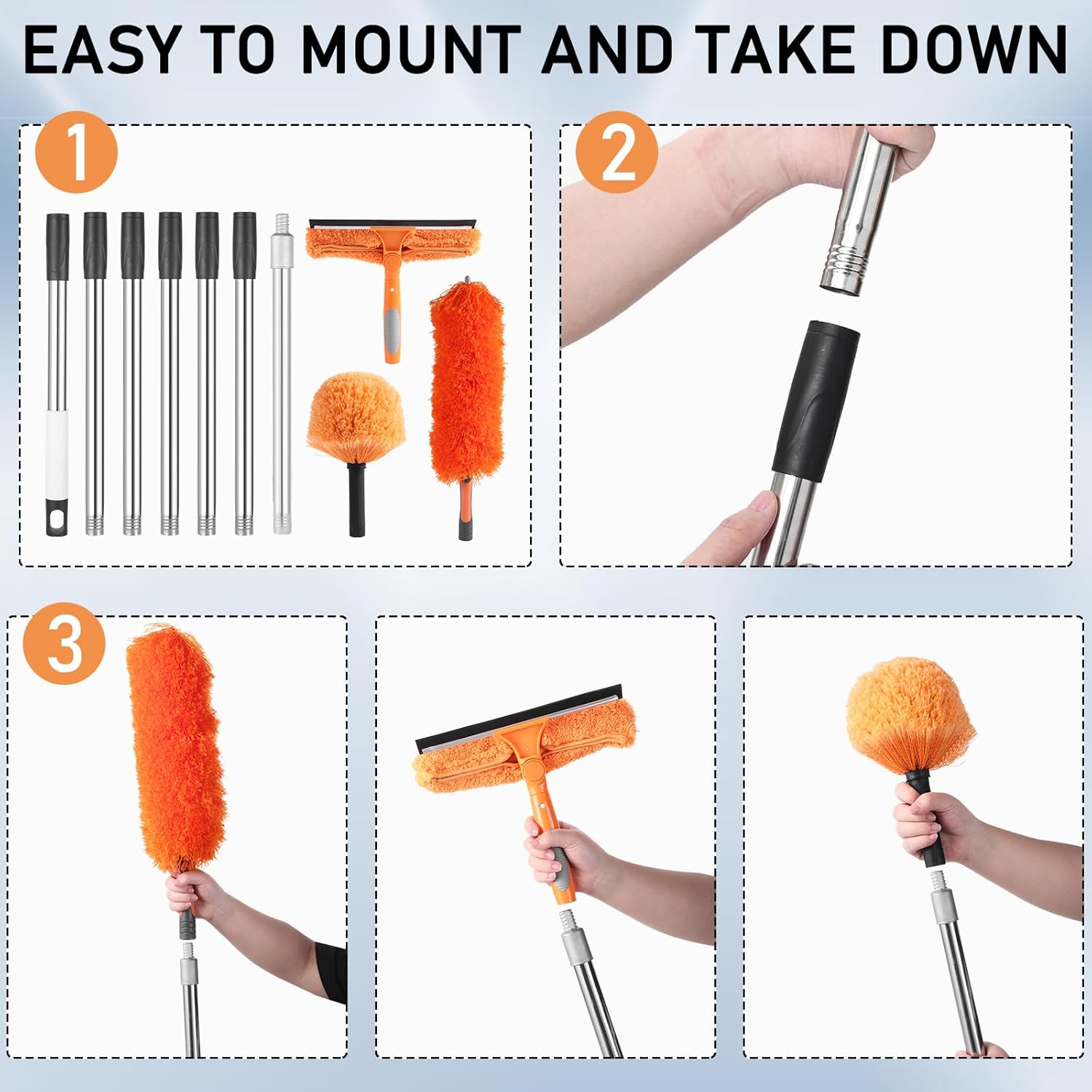 EASY TO MOUNT AND TAKE DOWN

1

2

3