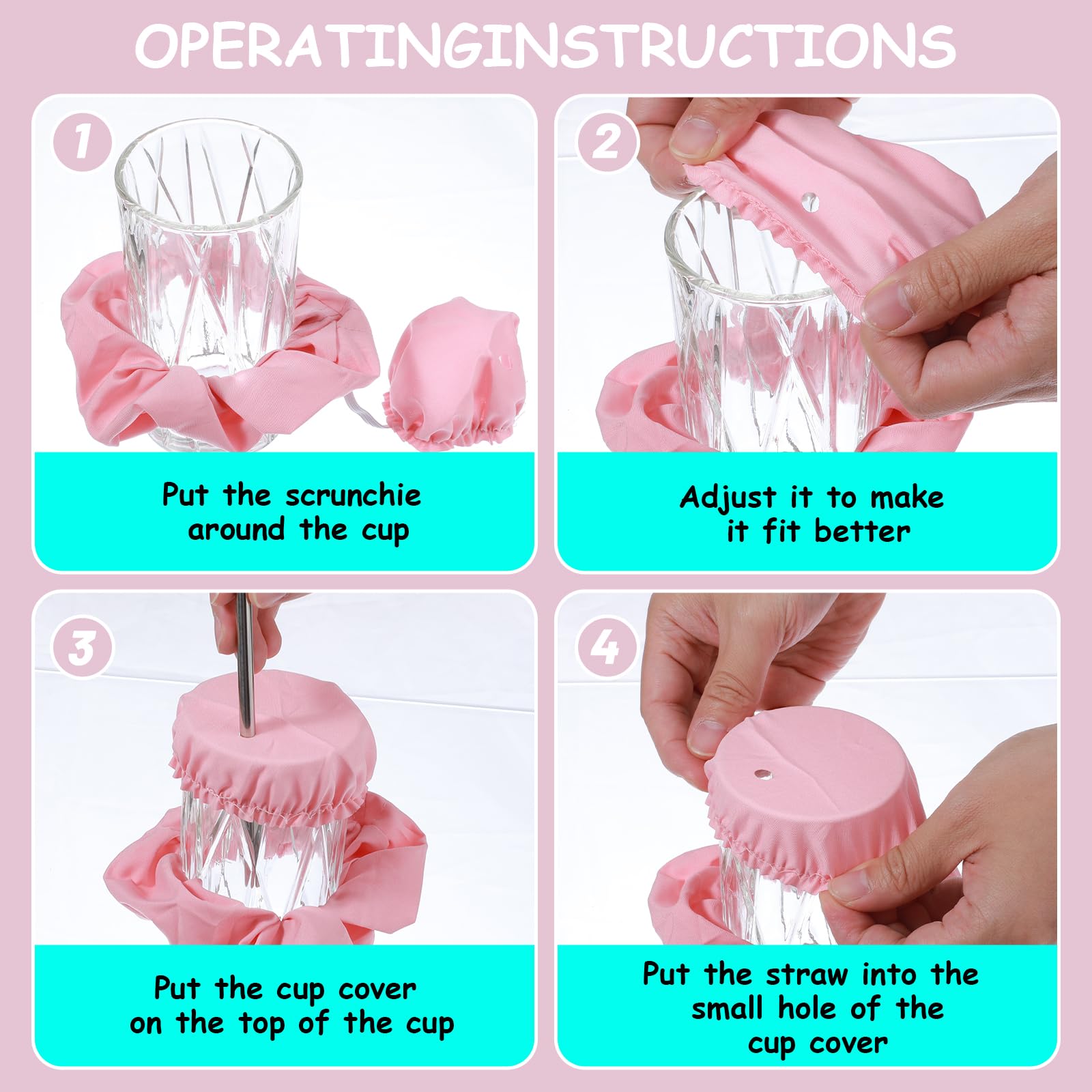 OPERATINGINSTRUCTIONS

1

Put the scrunchie around the cup

2

Adjust it to make it fit better

3

Put the cup cover on the top of the cup

4

Put the straw into the small hole of the cup cover