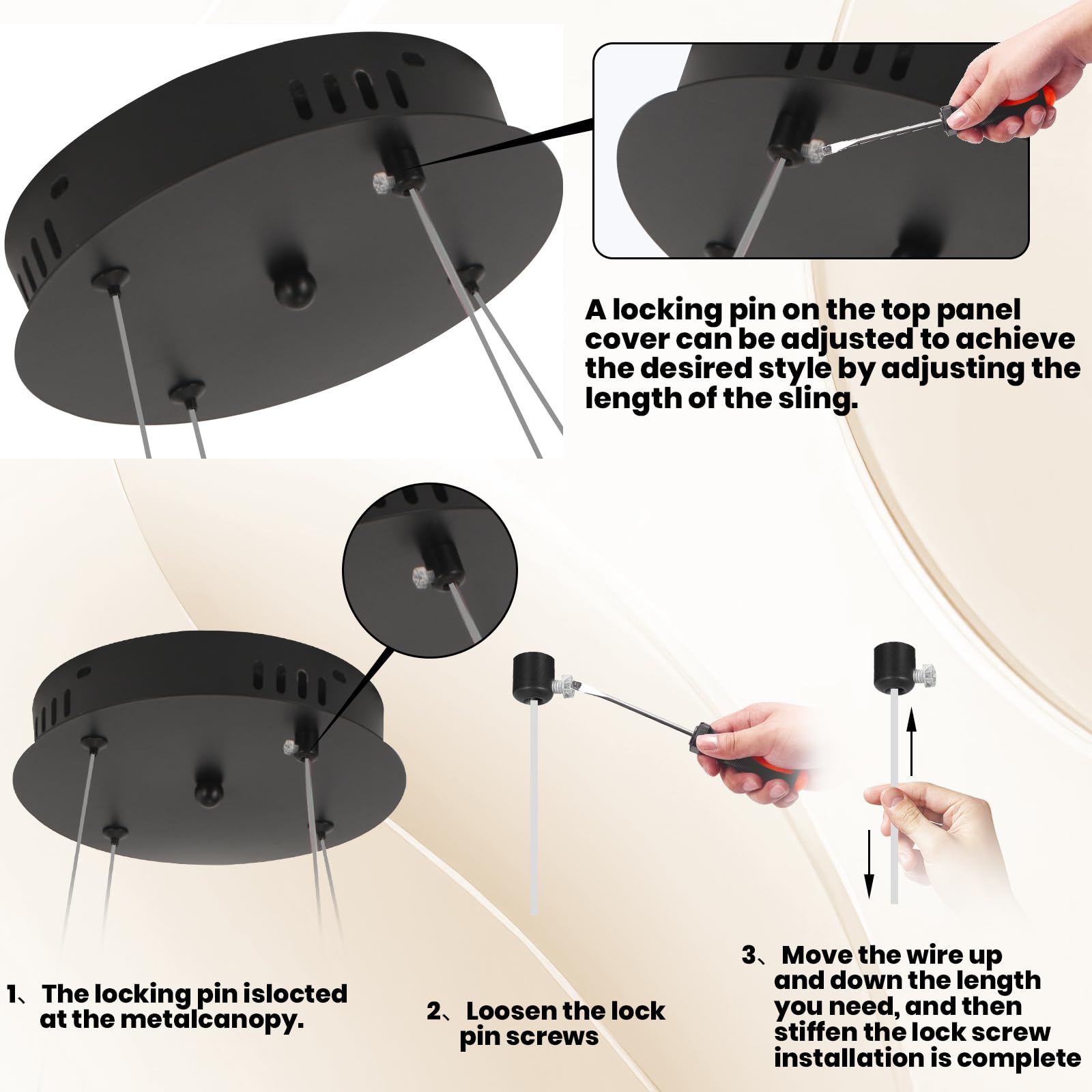 A locking pin on the top panel cover can be adjusted to achieve the desired style by adjusting the length of the sling.

1、The locking pin islocted at the metalcanopy.

2、Loosen the lock pin screws

3、Move the wire up and down the length you need, and then stiffen the lock screw installation is complete