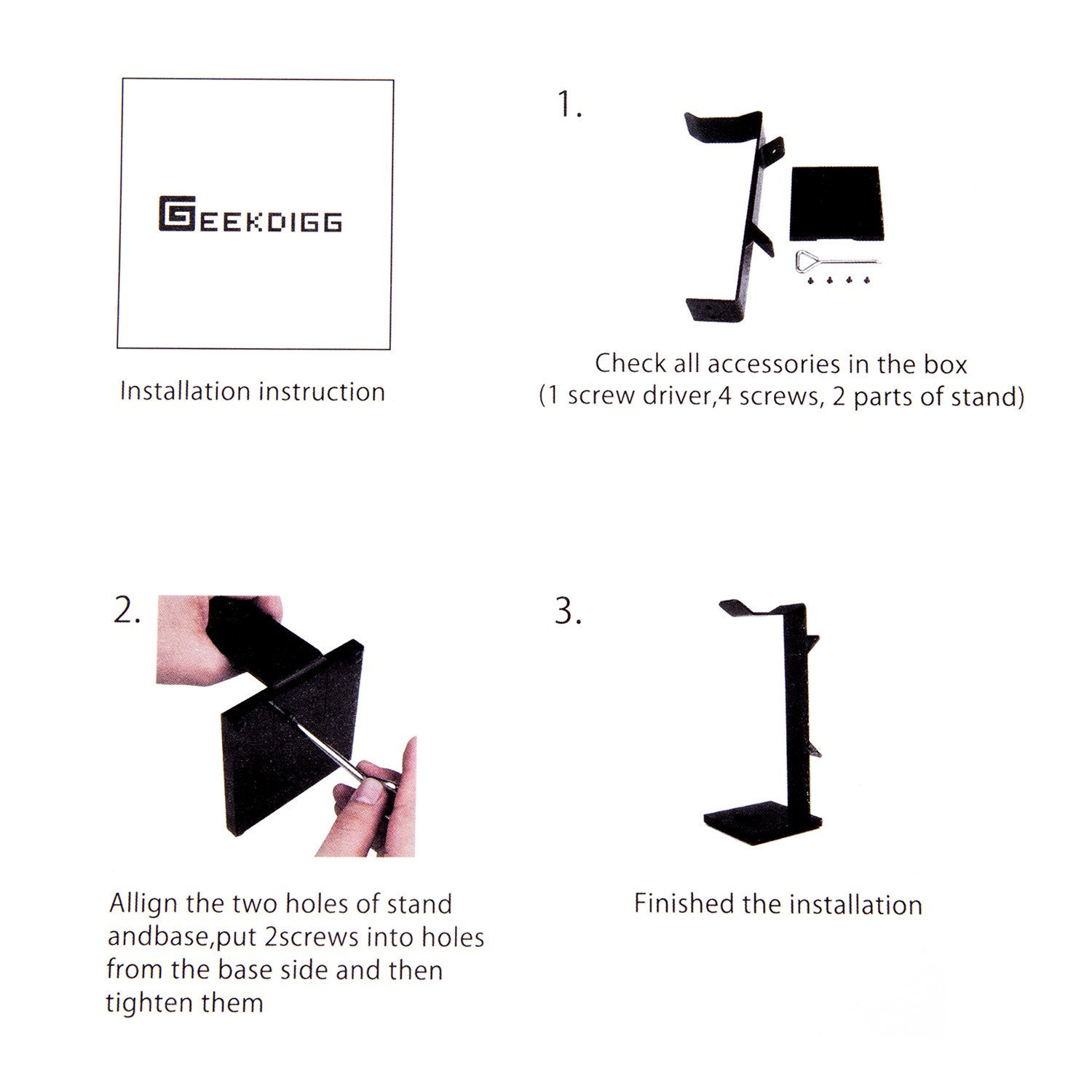 GEEKDIGG

Installation instruction

1.

Check all accessories in the box
(1 screw driver,4 screws, 2 parts of stand)

2.

Allign the two holes of stand andbase,put 2screws into holes from the base side and then tighten them

3.

Finished the installation