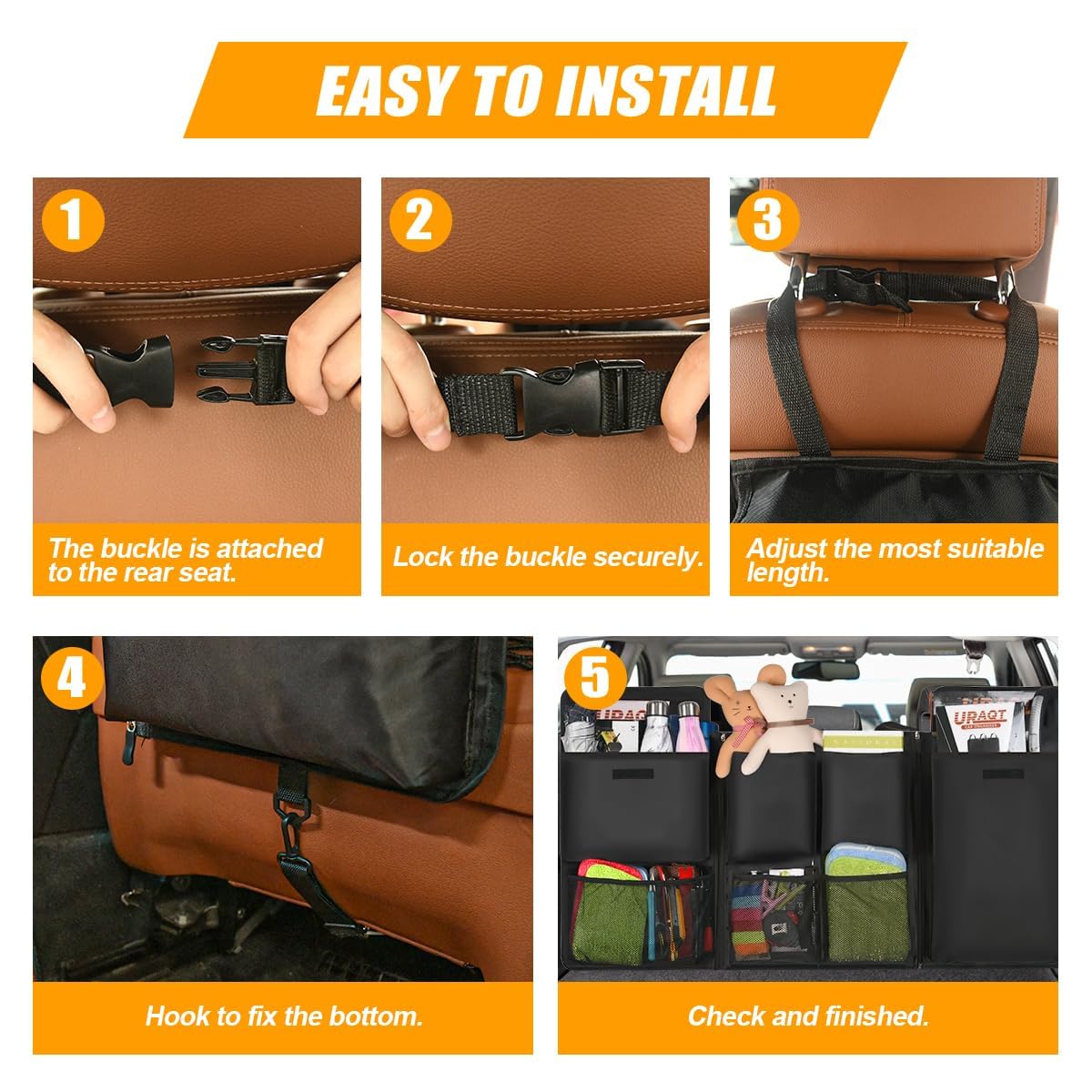 EASY TO INSTALL

1

The buckle is attached to the rear seat.

2

Lock the buckle securely.

3

Adjust the most suitable length.

4

Hook to fix the bottom.

5

URAQT

Check and finished.