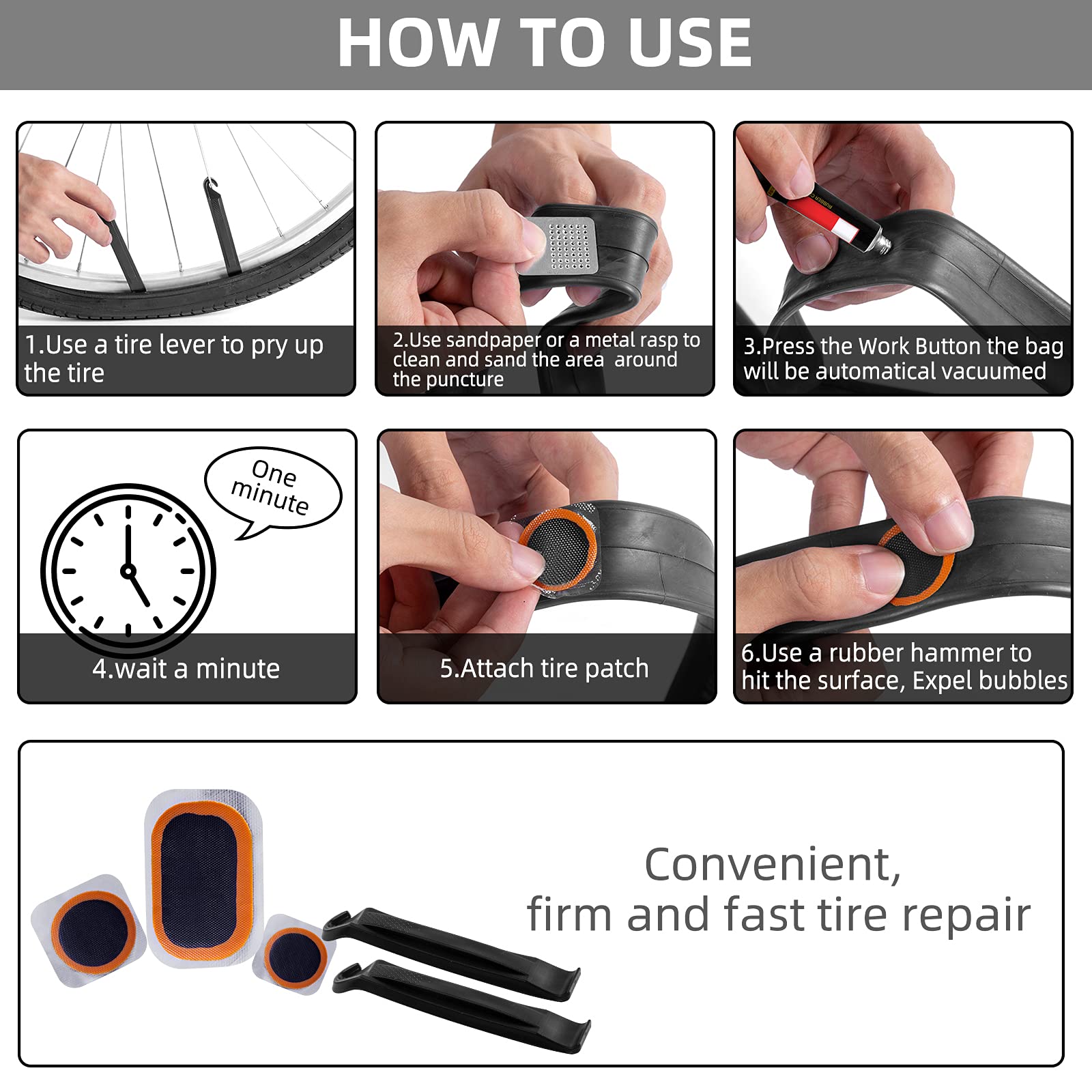 HOW TO USE

1.Use a tire lever to pry up the tire

2.Use sandpaper or a metal rasp to clean and sand the area around the puncture

3.Press the Work Button the bag will be automatical vacuumed

One minute

4.wait a minute

5.Attach tire patch

6.Use a rubber hammer to hit the surface, Expel bubbles

Convenient, firm and fast tire repair