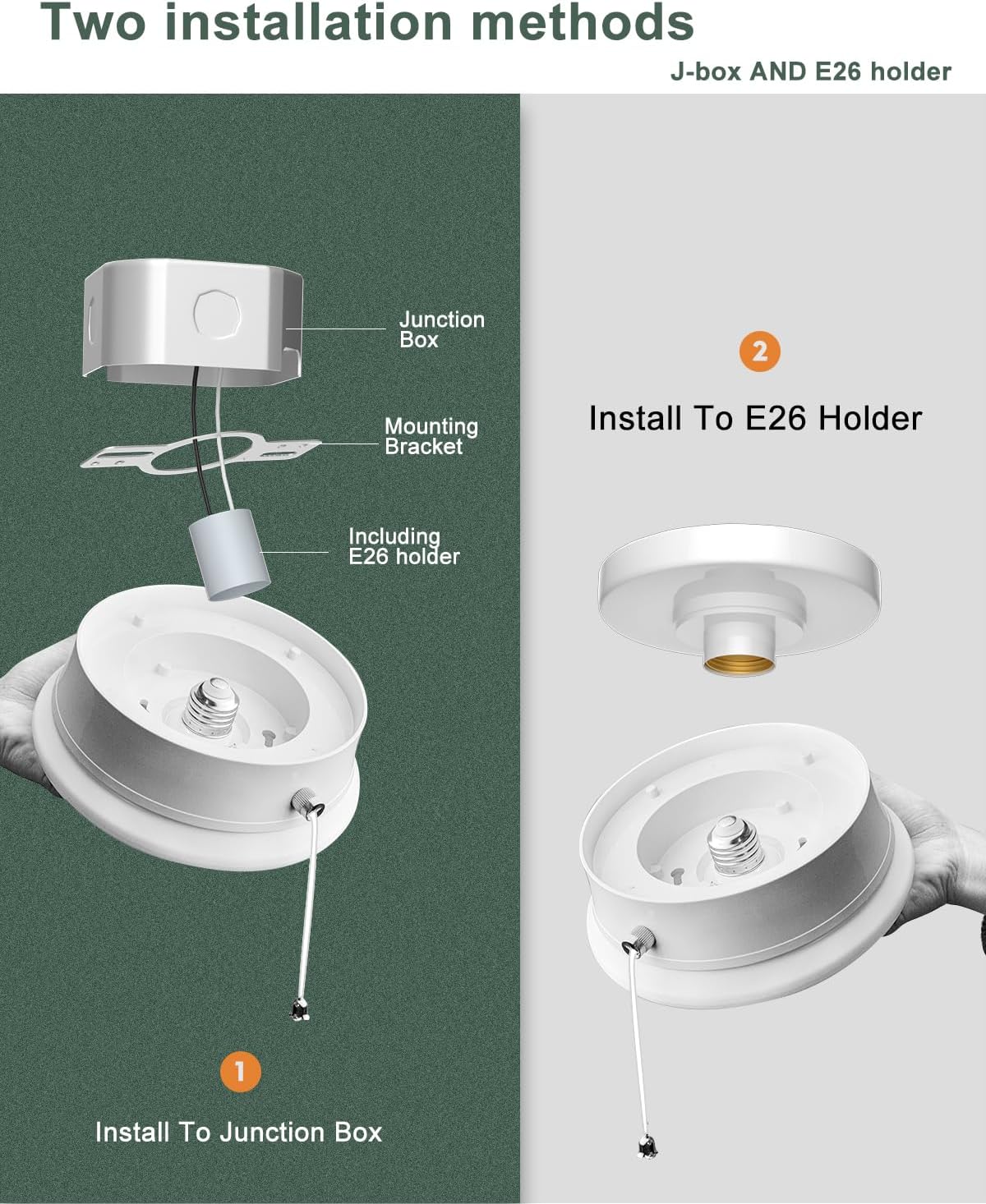 Two installation methods

J-box AND E26 holder

Junction Box

Mounting Bracket

Including E26 holder

1

Install To Junction Box

2

Install To E26 Holder