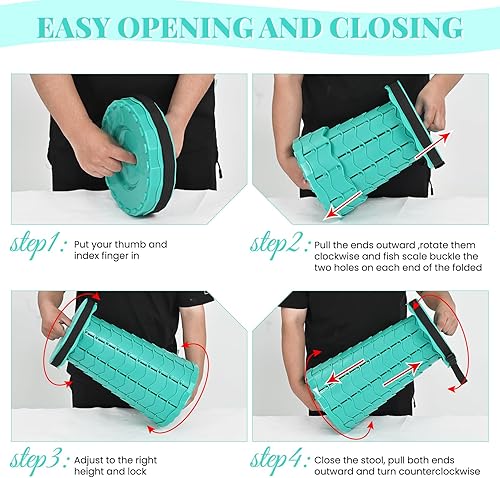 EASY OPENING AND CLOSING

step1: Put your thumb and index finger in

step2: Pull the ends outward ,rotate them clockwise and fish scale buckle the two holes on each end of the folded

step3: Adjust to the right height and lock

step4: Close the stool, pull both ends outward and turn counterclockwise