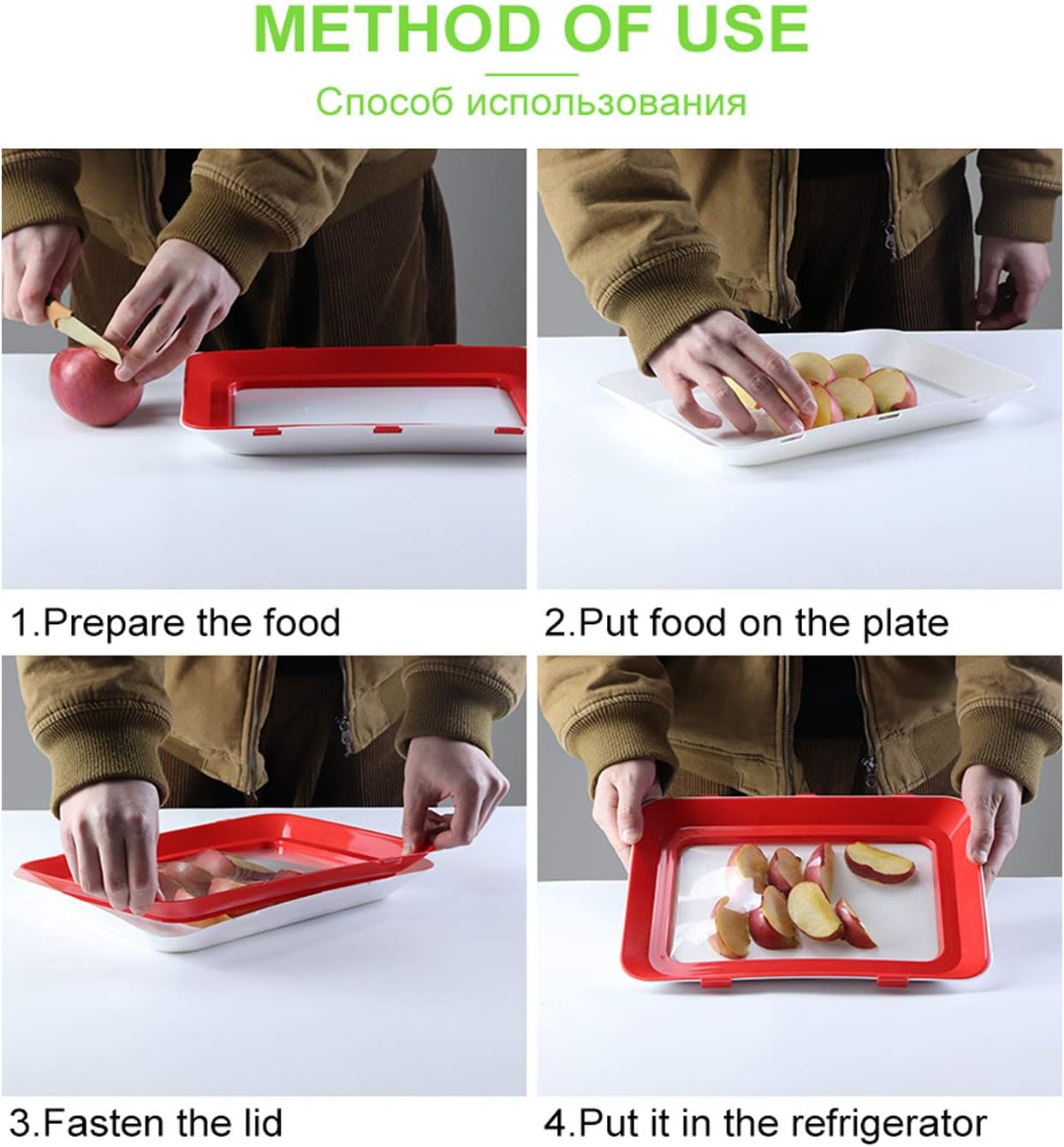 METHOD OF USE

Способ использования

1.Prepare the food

2.Put food on the plate

3.Fasten the lid

4.Put it in the refrigerator