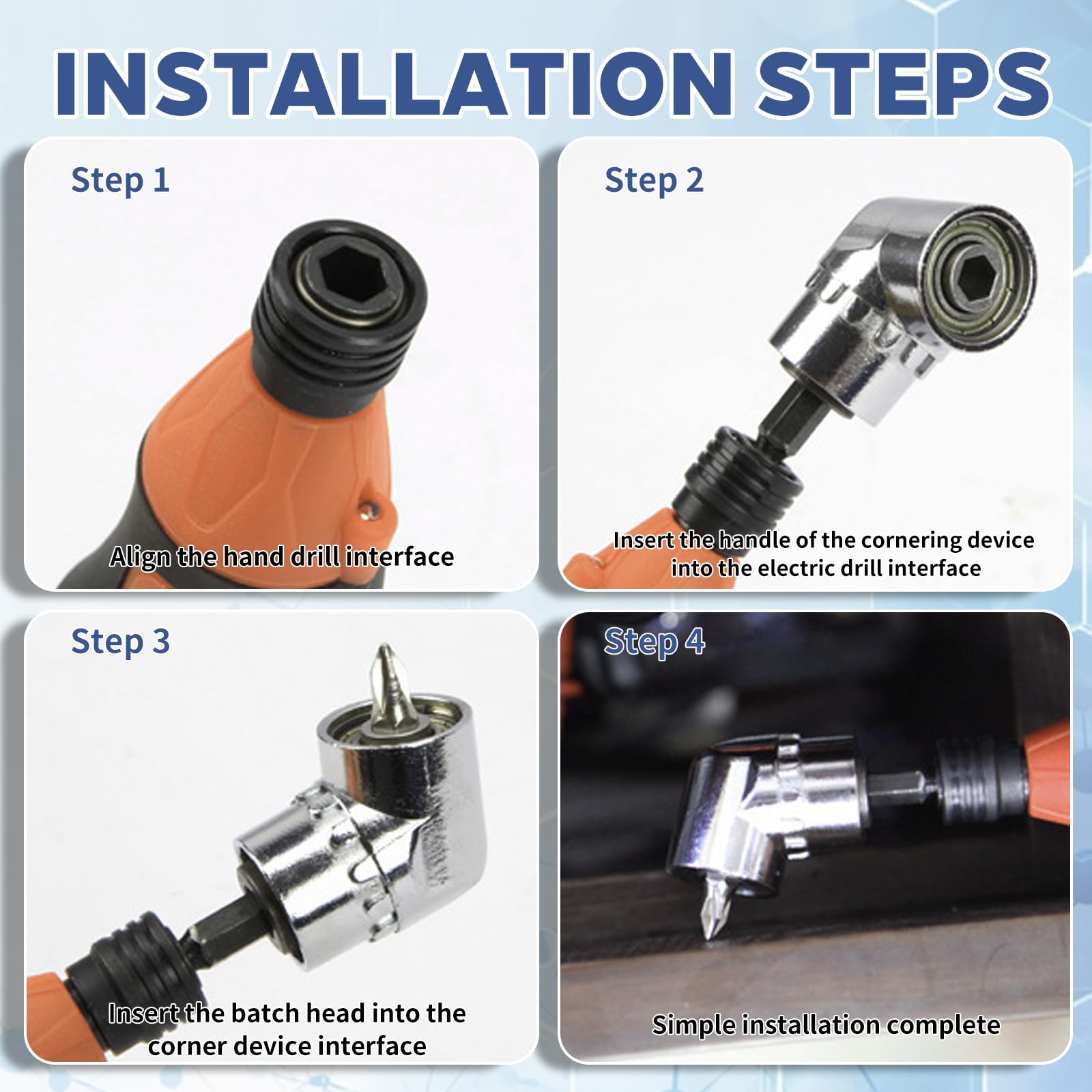 INSTALLATION STEPS

Step 1

Align the hand drill interface

Step 2

Insert the handle of the cornering device into the electric drill interface

Step 3

Insert the batch head into the corner device interface

Step 4

Simple installation complete