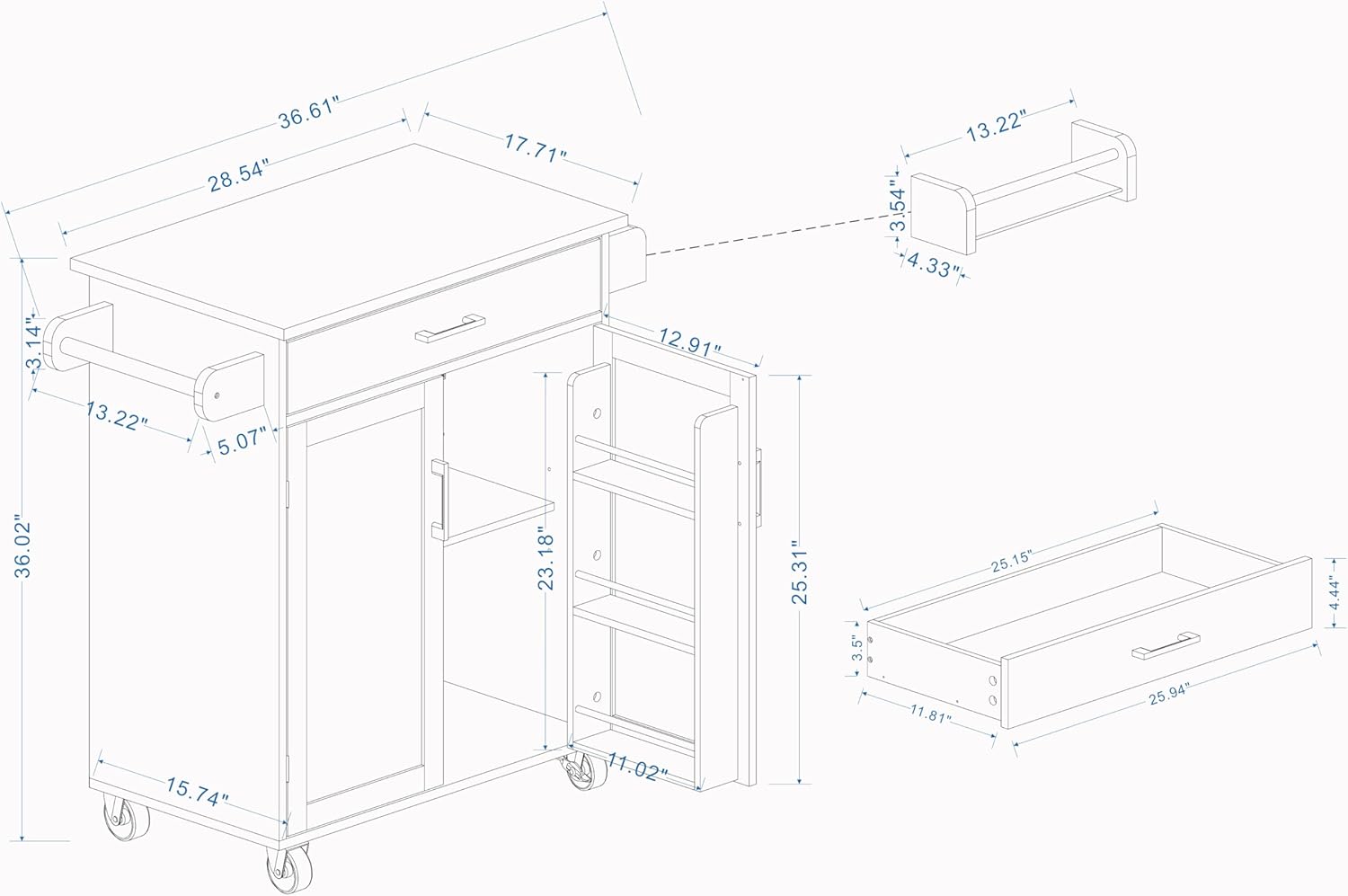 36.61"
28.54"
17.71"
13.22"
3.54"
4.33"
3.14"
13.22"
5.07"
12.91"
36.02"
23.18"
25.31"
15.74"
11.02"
25.15"
4.44"
3.5"
11.81"
25.94"