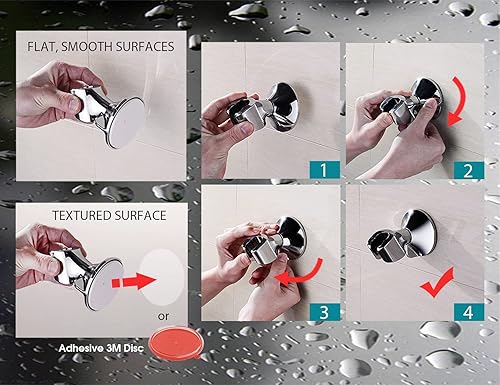 FLAT, SMOOTH SURFACES

TEXTURED SURFACE

or

Adhesive 3M Disc

1

2

3

4