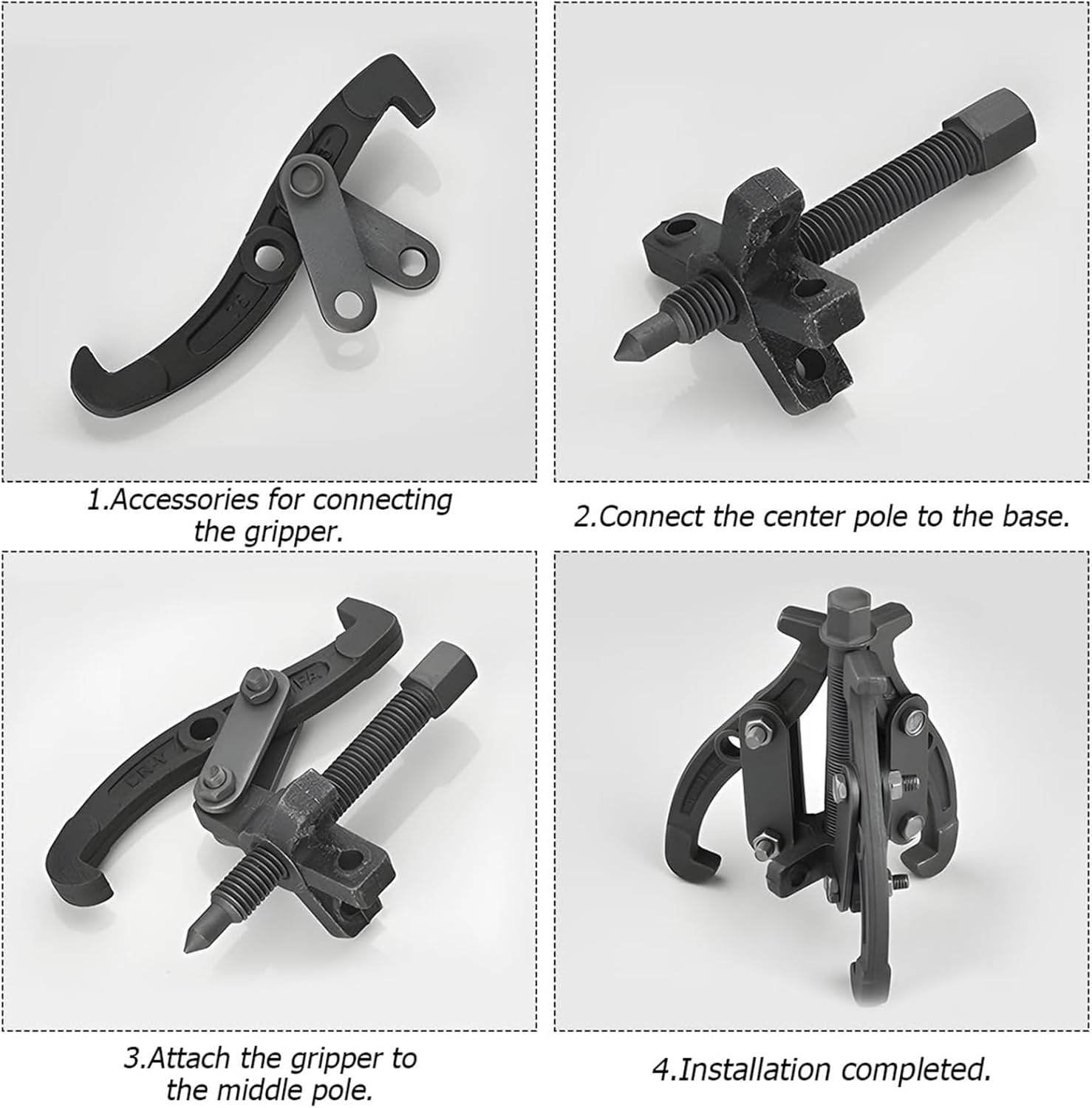 1.Accessories for connecting the gripper.

2.Connect the center pole to the base.

3.Attach the gripper to the middle pole.

4.Installation completed.