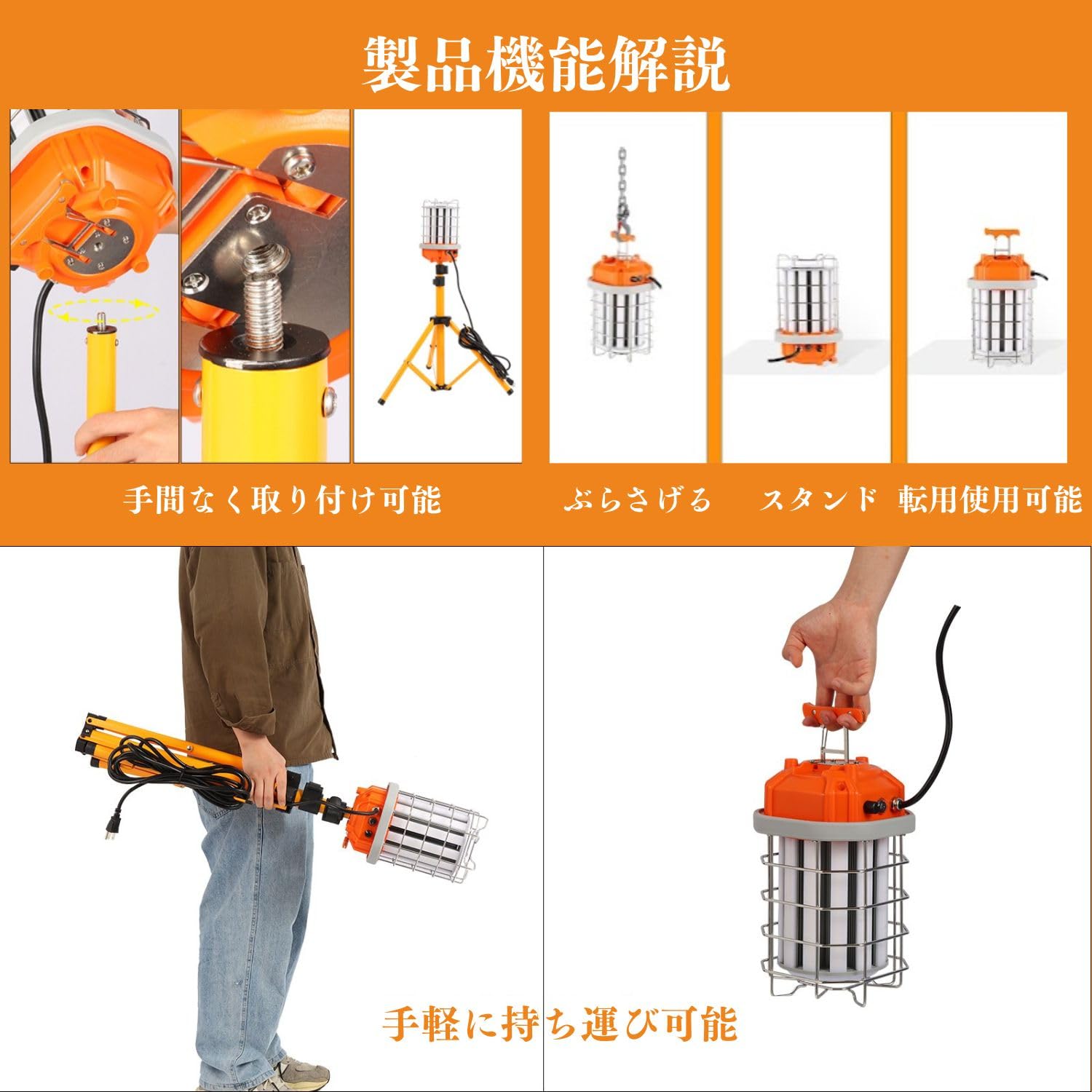 製品機能解説

手間なく取り付け可能

ぶらさげる

スタンド

転用使用可能

手軽に持ち運び可能