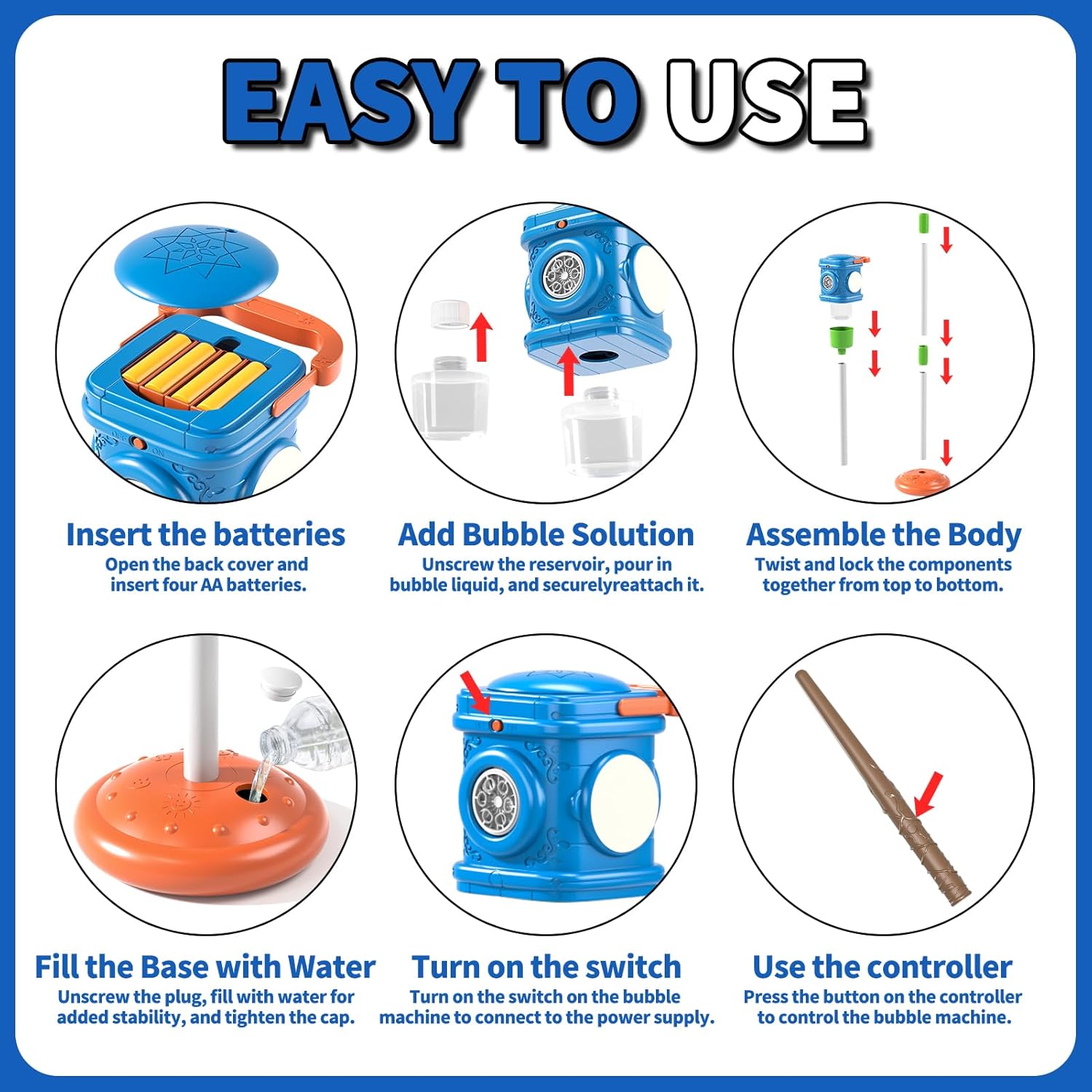 EASY TO USE

Insert the batteries
Open the back cover and insert four AA batteries.

Add Bubble Solution
Unscrew the reservoir, pour in bubble liquid, and securelyreattach it.

Assemble the Body
Twist and lock the components together from top to bottom.

Fill the Base with Water
Unscrew the plug, fill with water for added stability, and tighten the cap.

Turn on the switch
Turn on the switch on the bubble machine to connect to the power supply.

Use the controller
Press the button on the controller to control the bubble machine.