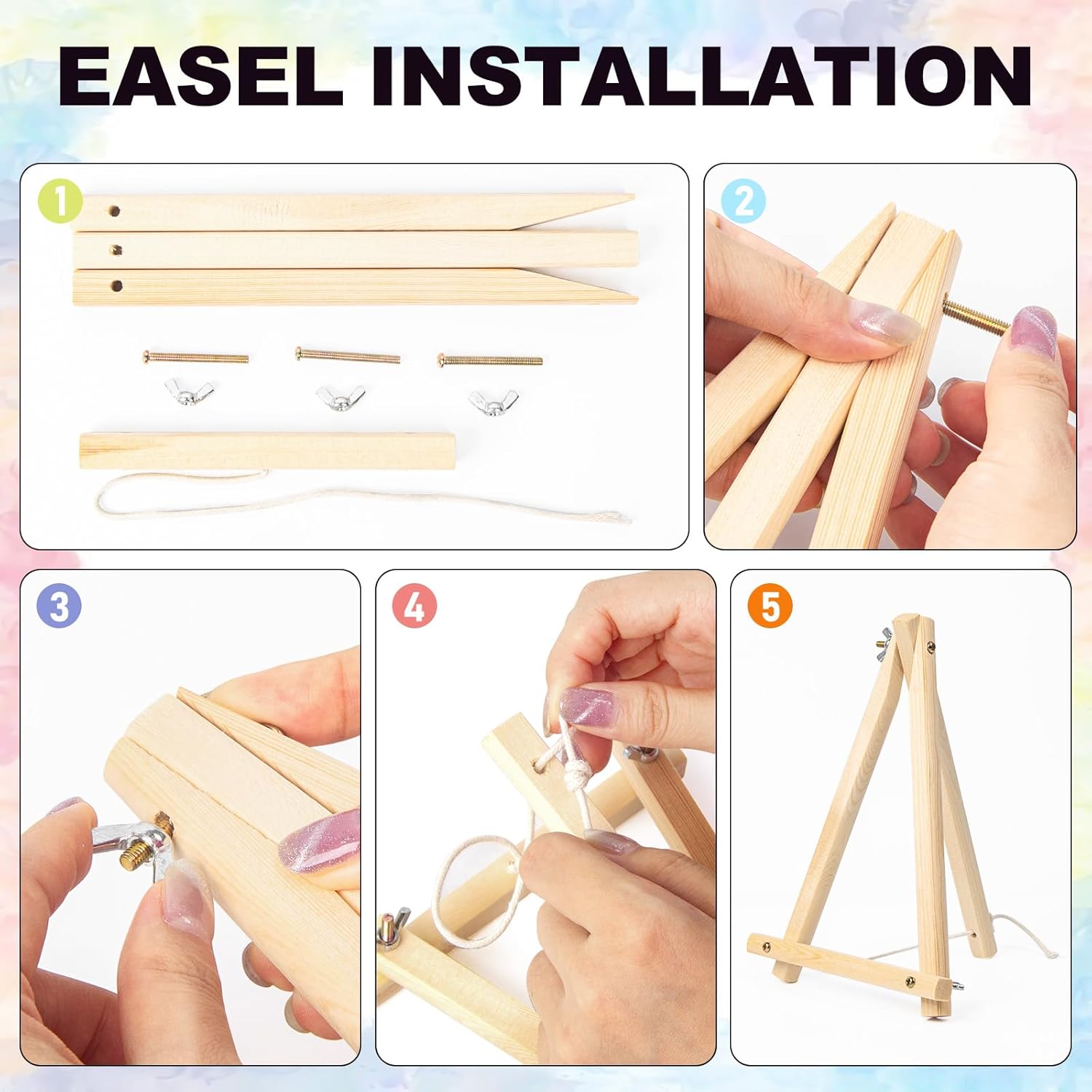 EASEL INSTALLATION

1

2

3

4

5