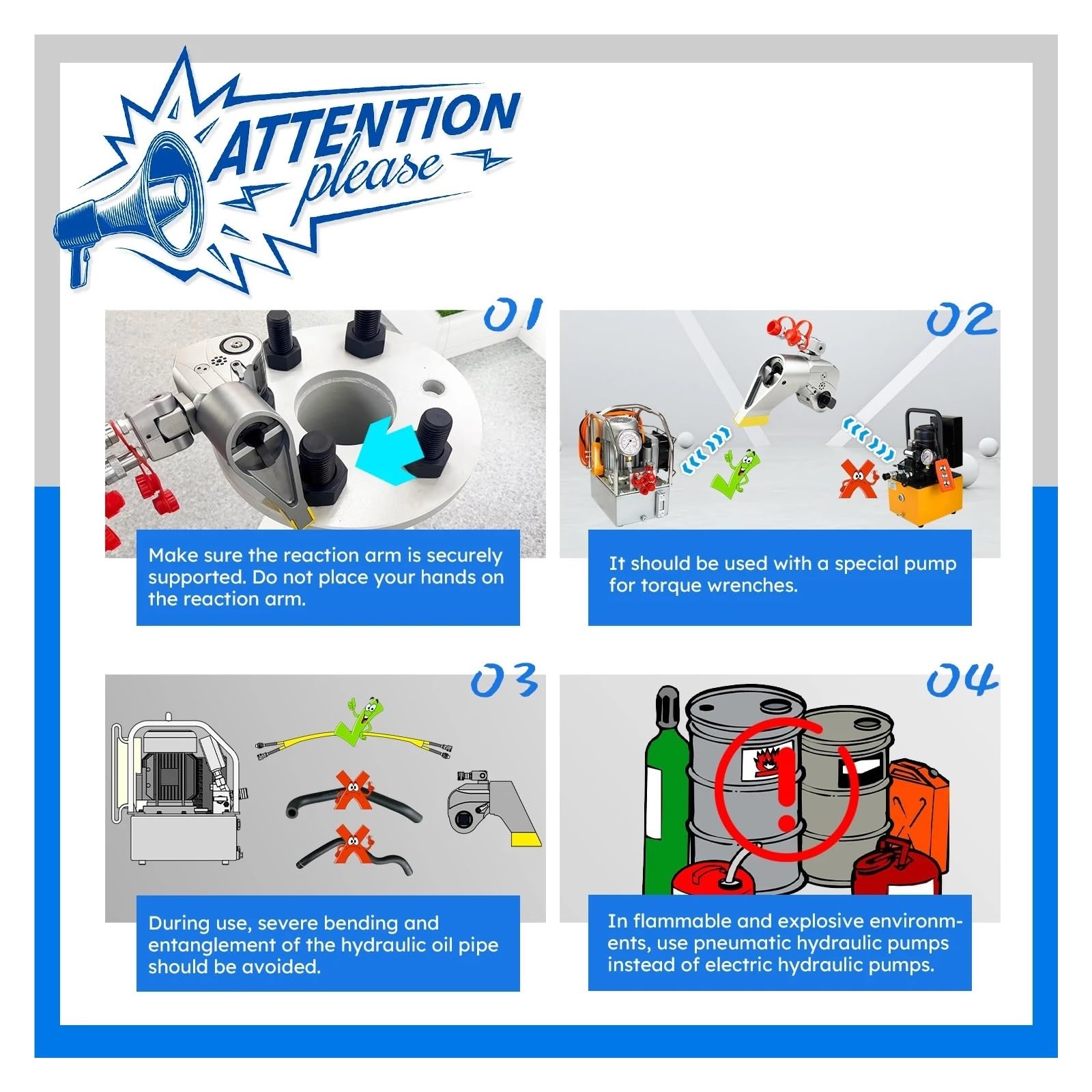 ATTENTION please

01

Make sure the reaction arm is securely supported. Do not place your hands on the reaction arm.

02

It should be used with a special pump for torque wrenches.

03

During use, severe bending and entanglement of the hydraulic oil pipe should be avoided.

04

In flammable and explosive environments, use pneumatic hydraulic pumps instead of electric hydraulic pumps.