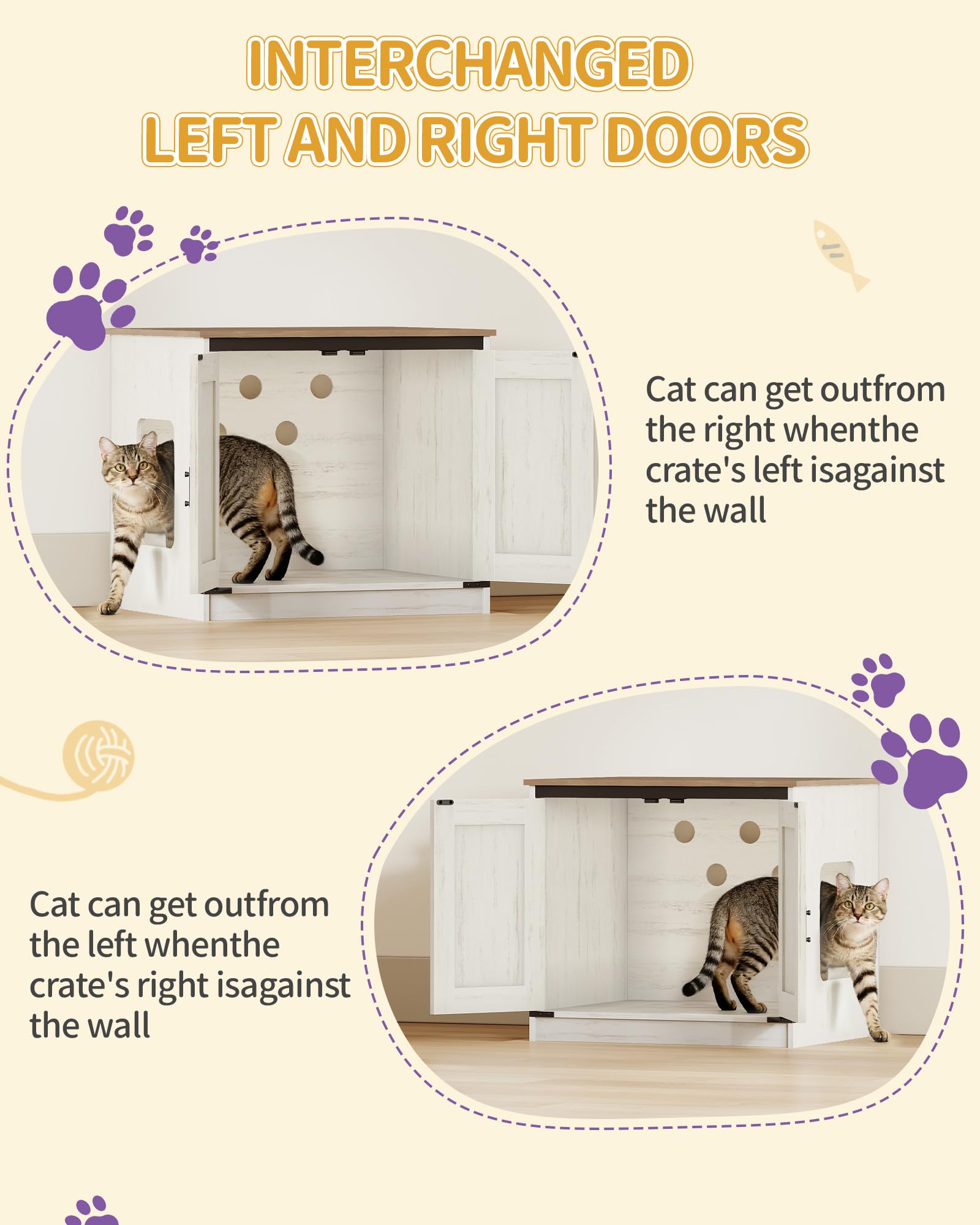 INTERCHANGED
LEFT AND RIGHT DOORS

Cat can get outfrom the right whenthe crate's left isagainst the wall

Cat can get outfrom the left whenthe crate's right isagainst the wall