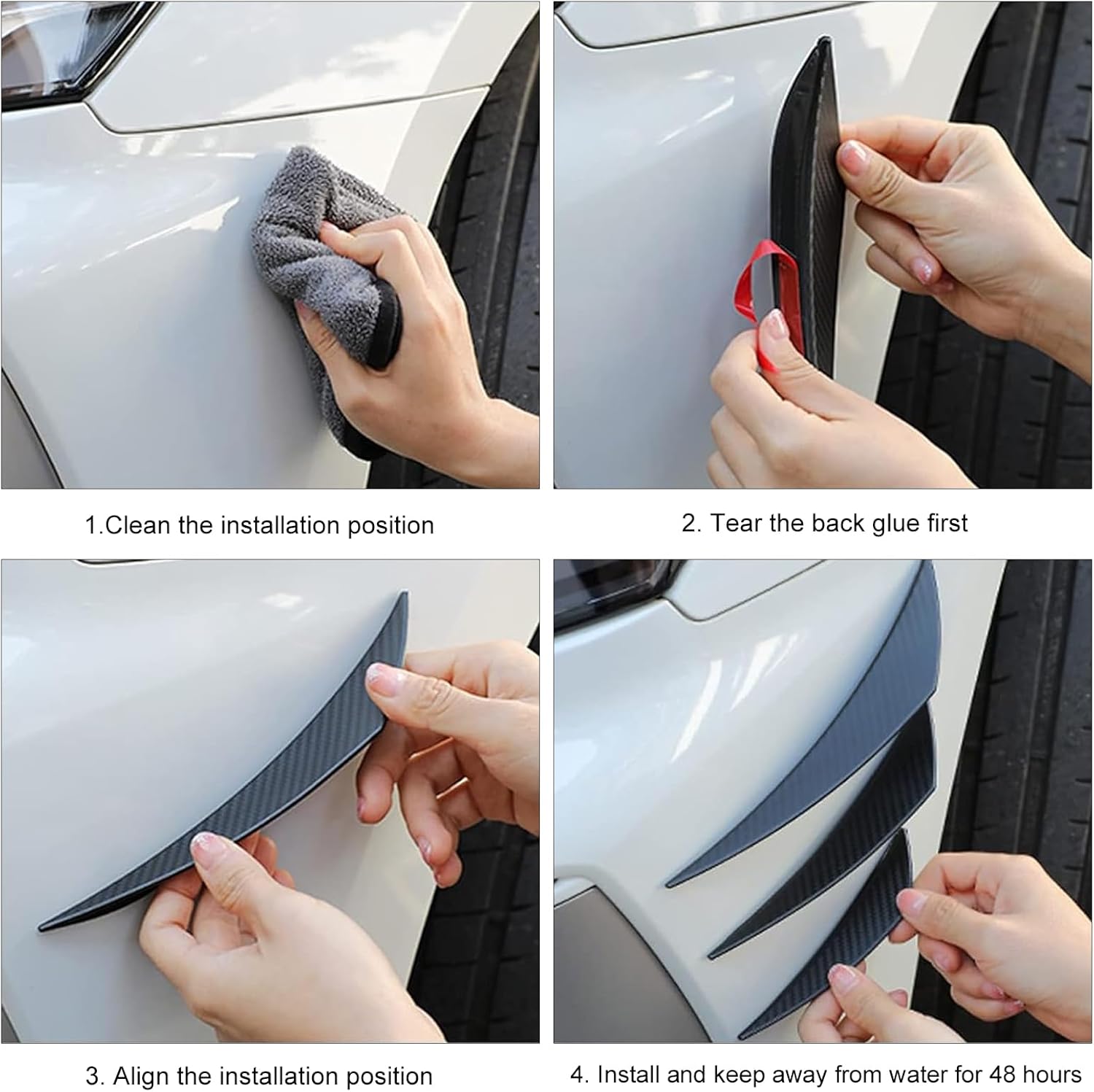 1.Clean the installation position

2. Tear the back glue first

3. Align the installation position

4. Install and keep away from water for 48 hours