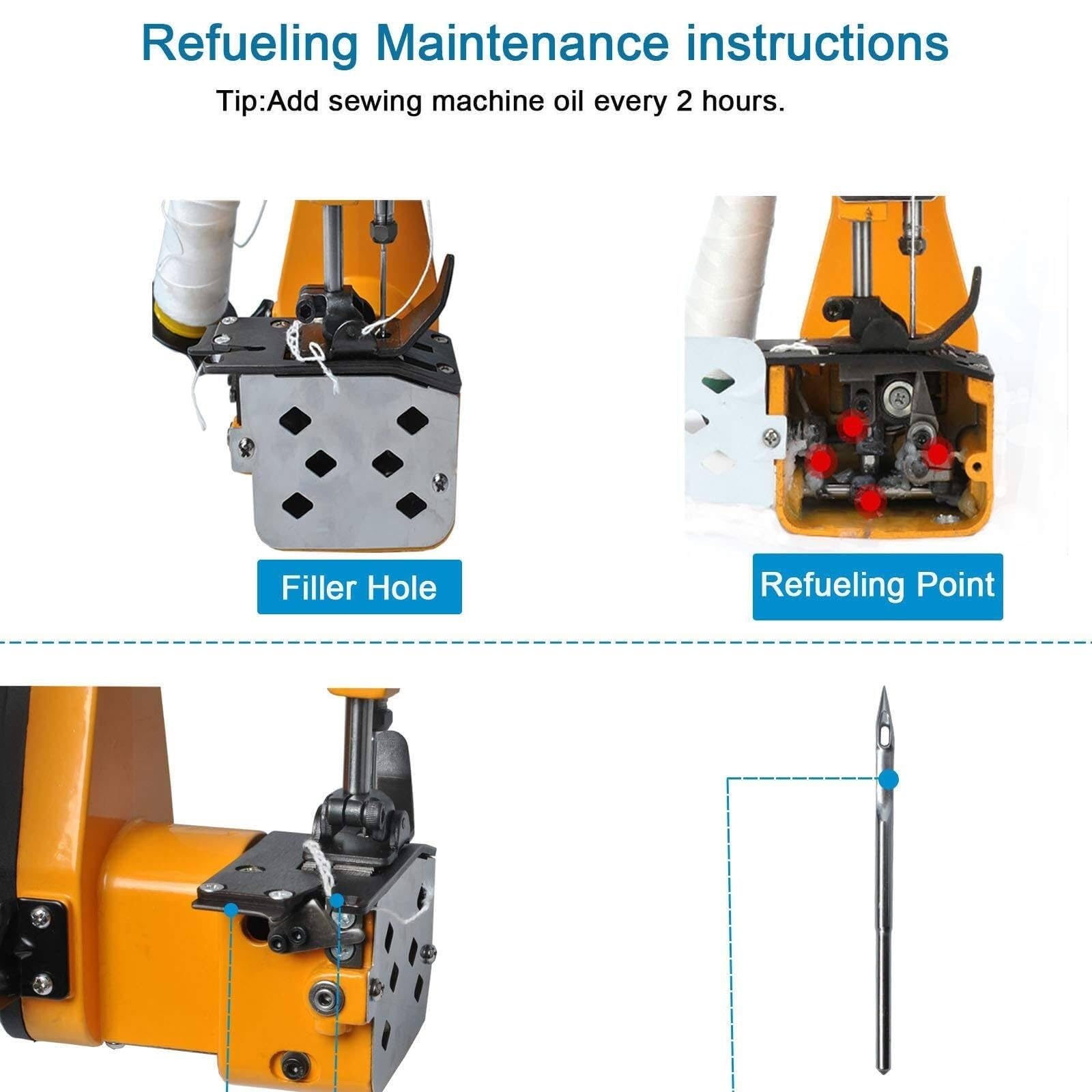 Refueling Maintenance instructions

Tip:Add sewing machine oil every 2 hours.

Filler Hole

Refueling Point