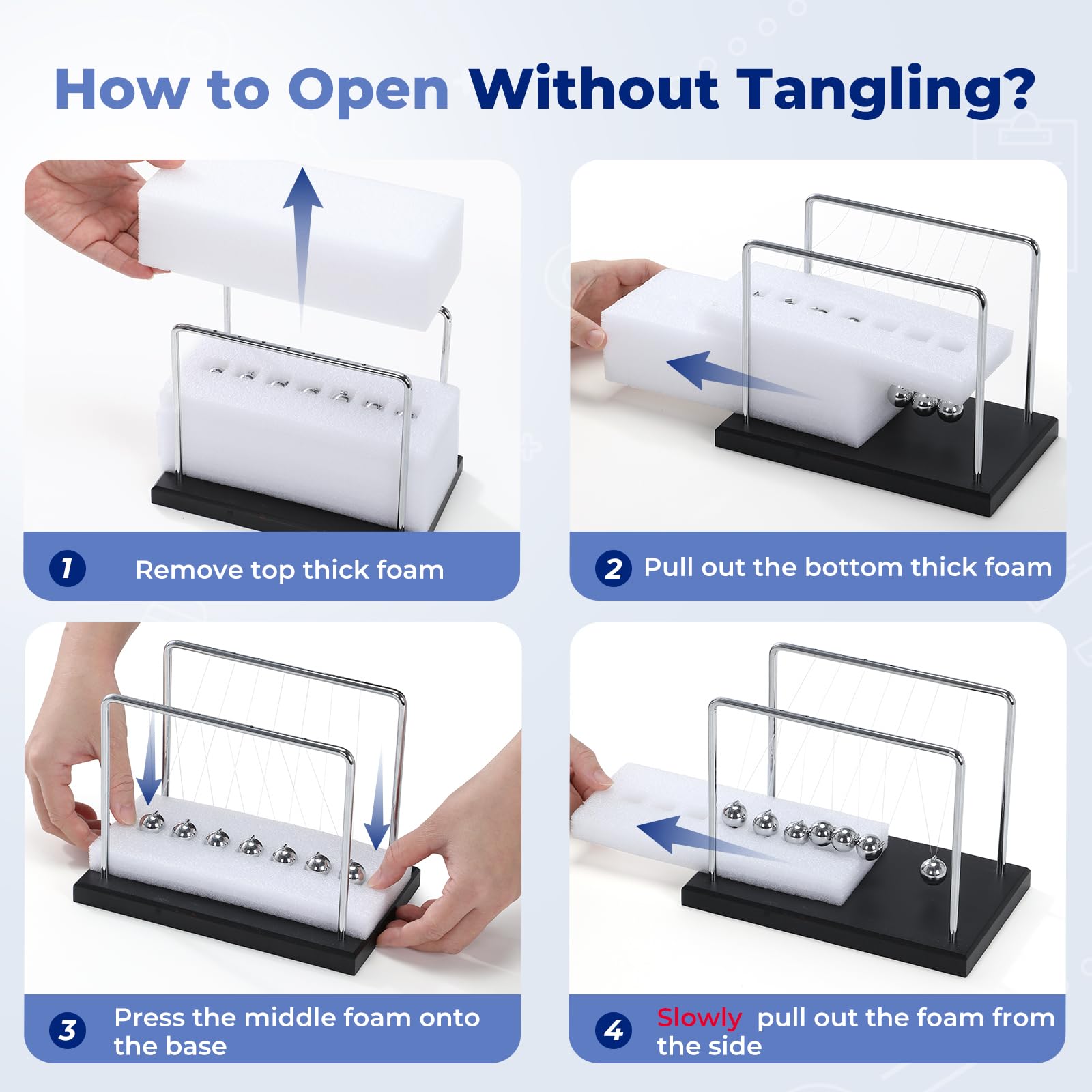 How to Open Without Tangling?

1 Remove top thick foam

2 Pull out the bottom thick foam

3 Press the middle foam onto the base

4 Slowly pull out the foam from the side