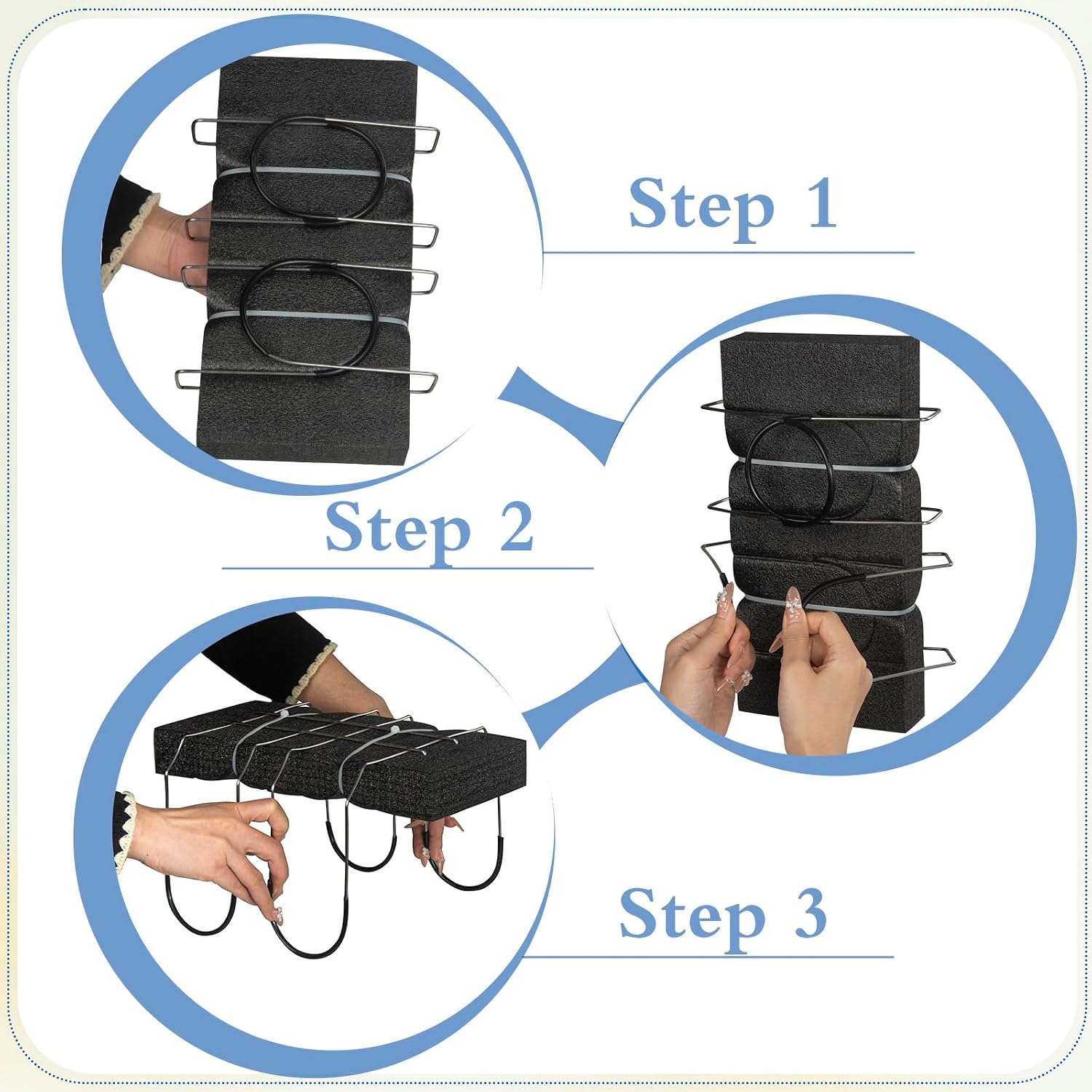 Step 1

Step 2

Step 3